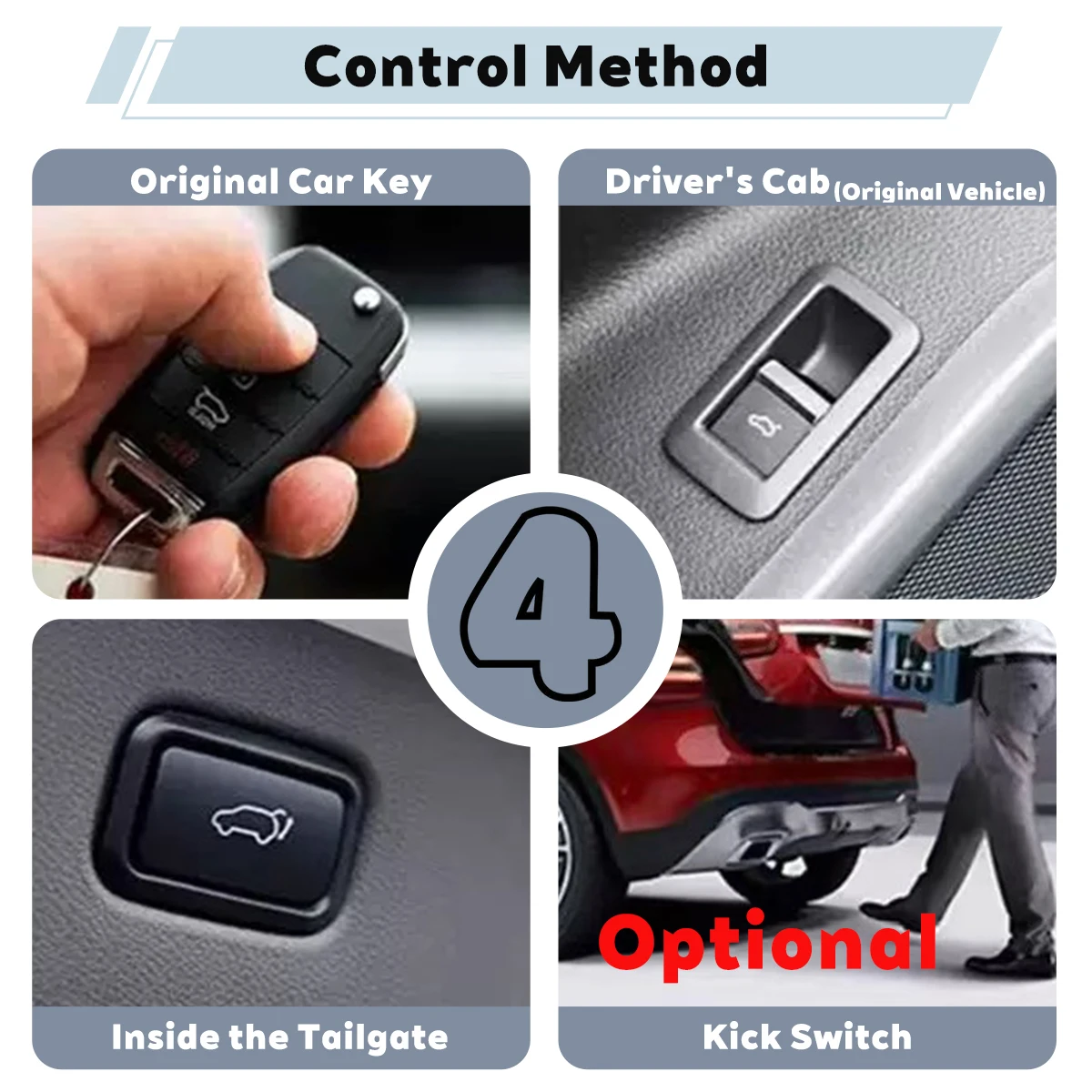 Control Method

Original Car Key

Driver's Cab (Original Vehicle)

4

Inside the Tailgate

Optional

Kick Switch