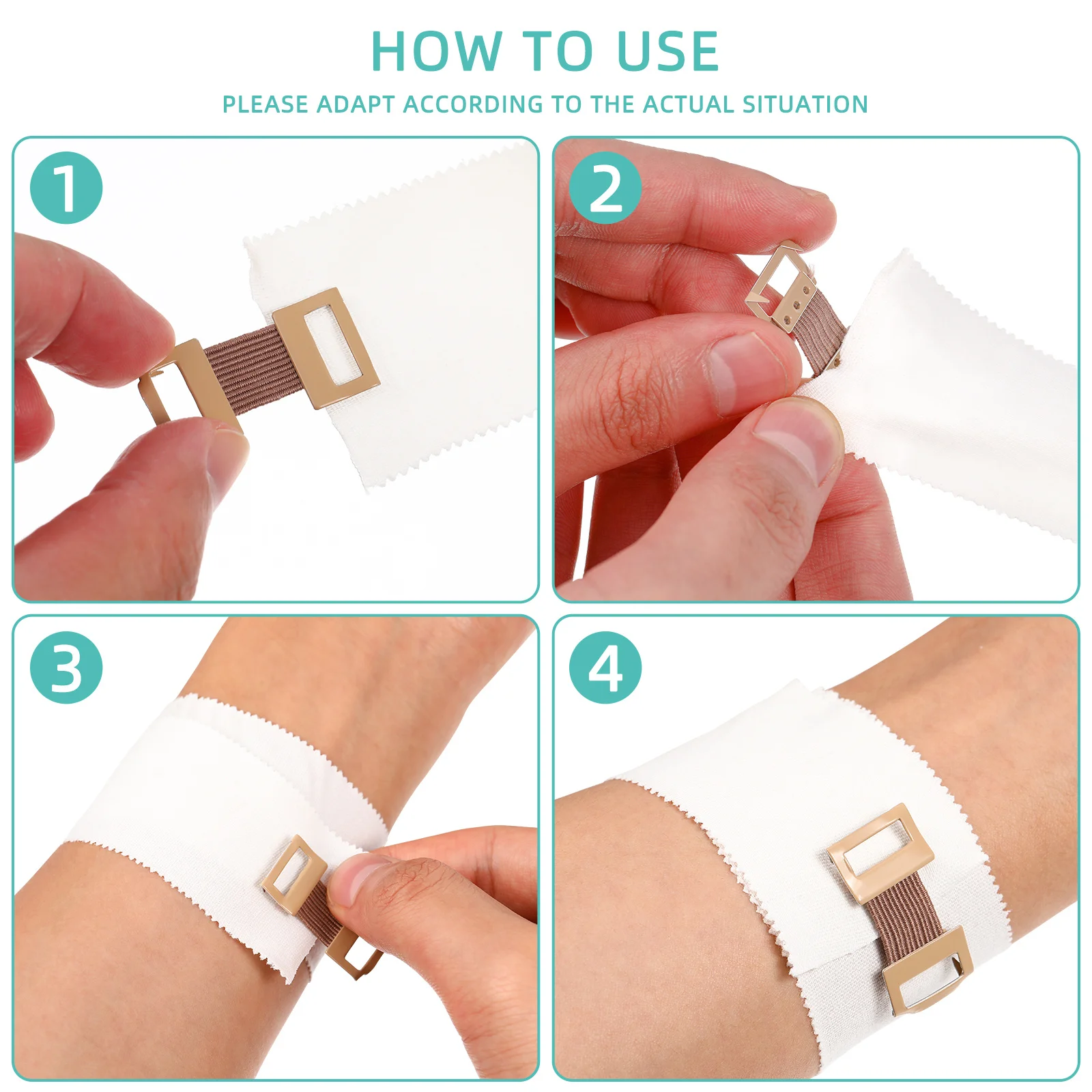 HOW TO USE

PLEASE ADAPT ACCORDING TO THE ACTUAL SITUATION

1

2

3

4