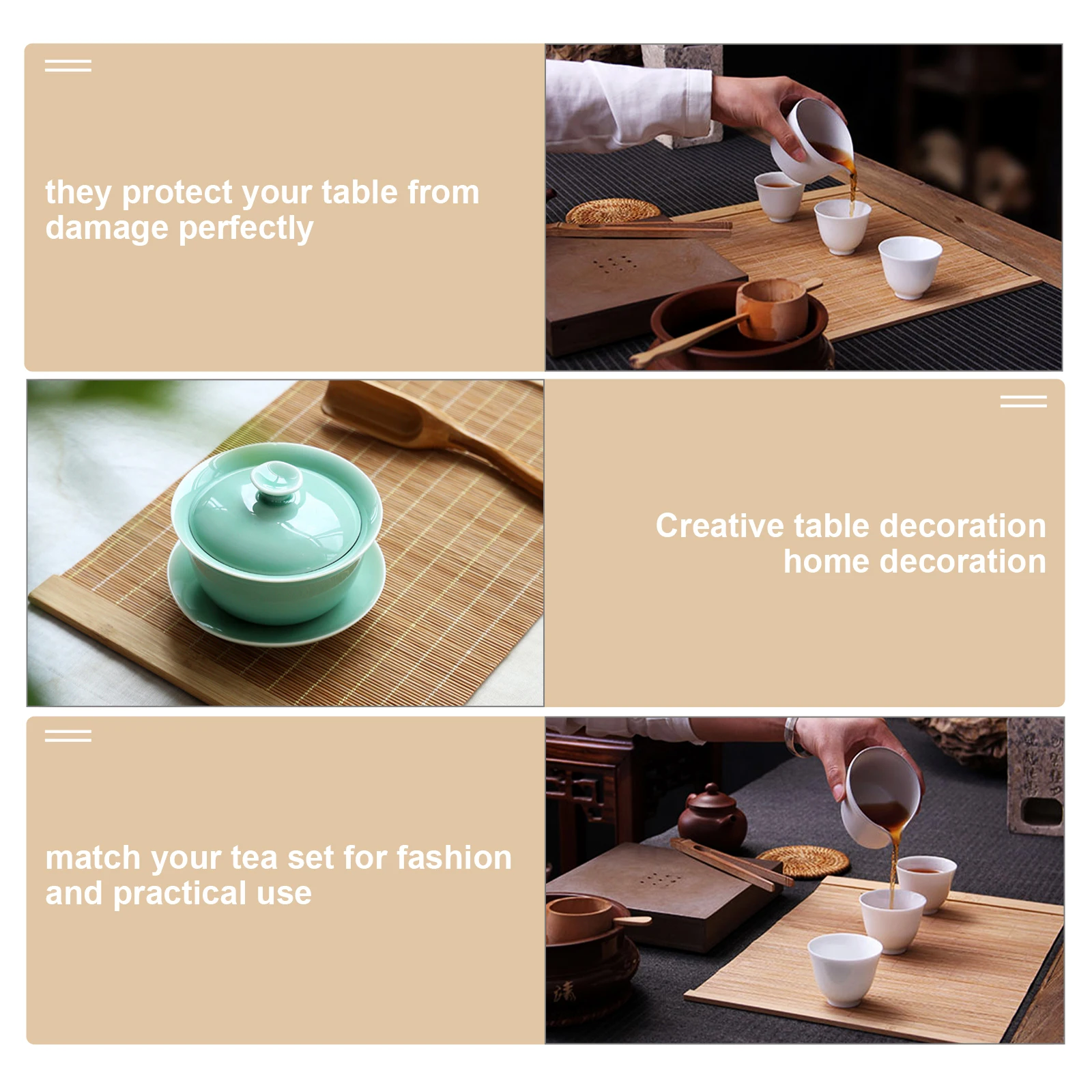 they protect your table from damage perfectly

Creative table decoration
home decoration

match your tea set for fashion and practical use