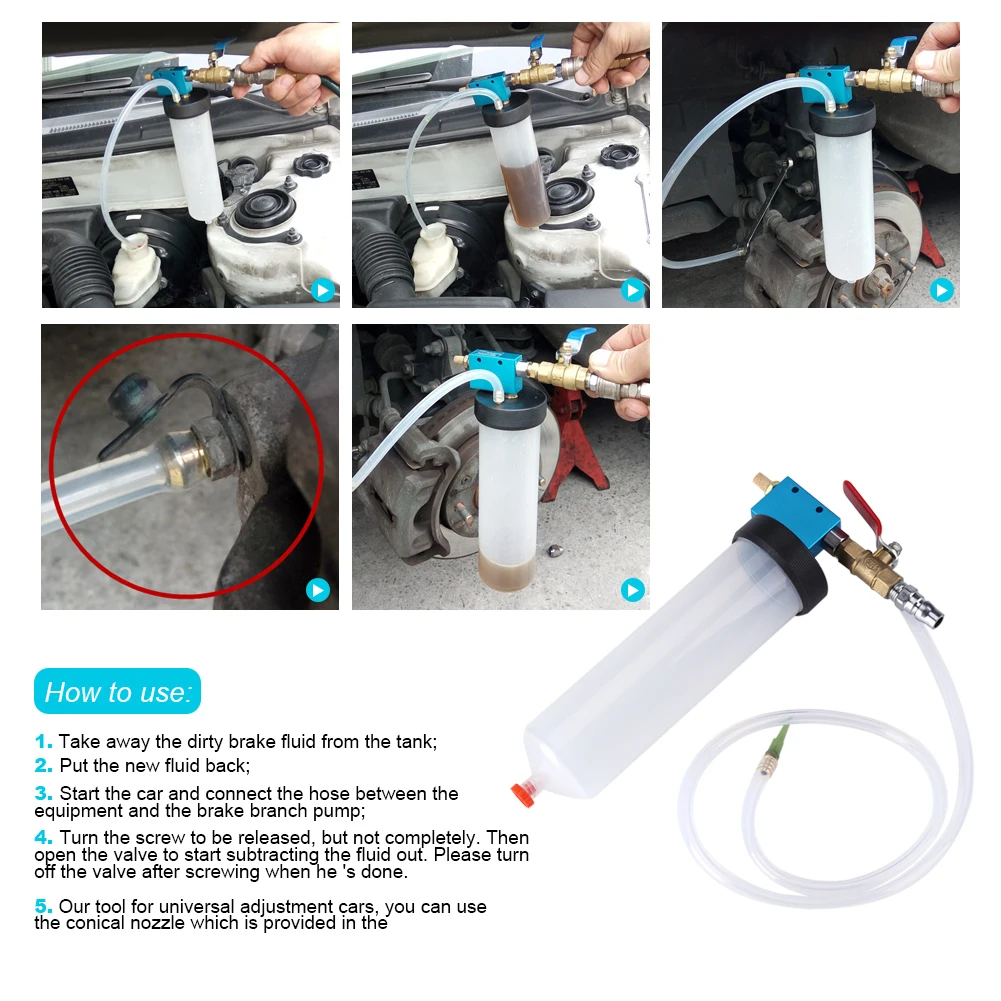 How to use:

1. Take away the dirty brake fluid from the tank;

2. Put the new fluid back;

3. Start the car and connect the hose between the equipment and the brake branch pump;

4. Turn the screw to be released, but not completely. Then open the valve to start subtracting the fluid out. Please turn off the valve after screwing when he 's done.

5. Our tool for universal adjustment cars, you can use the conical nozzle which is provided in the