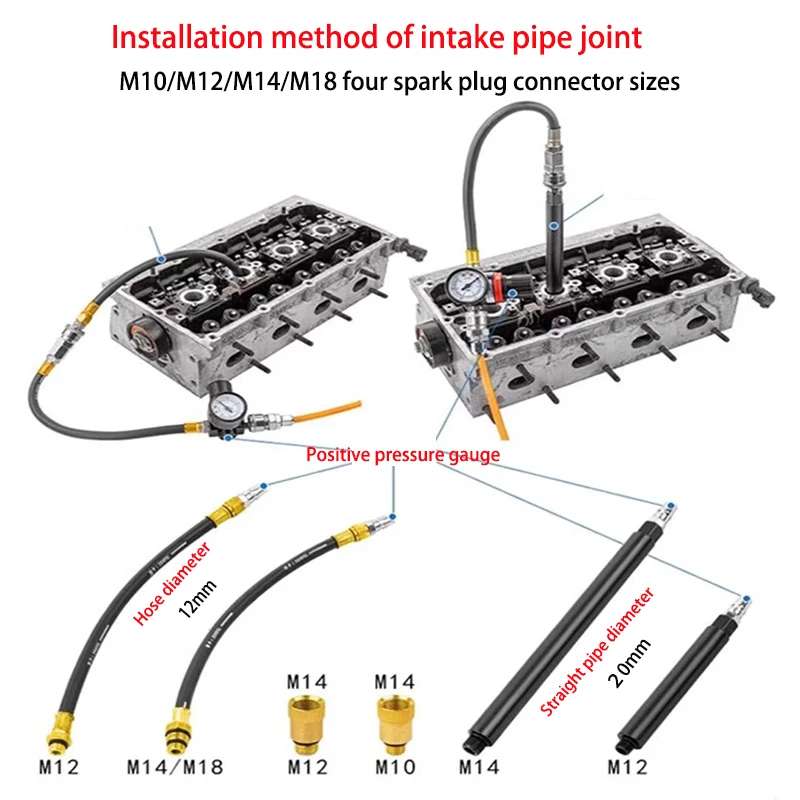 Installation method of intake pipe joint

M10/M12/M14/M18 four spark plug connector sizes

Positive pressure gauge

Hose diameter
12mm

Straight pipe diameter
20mm

M14
M14

M12
M14/M18
M12
M10
M14
M12