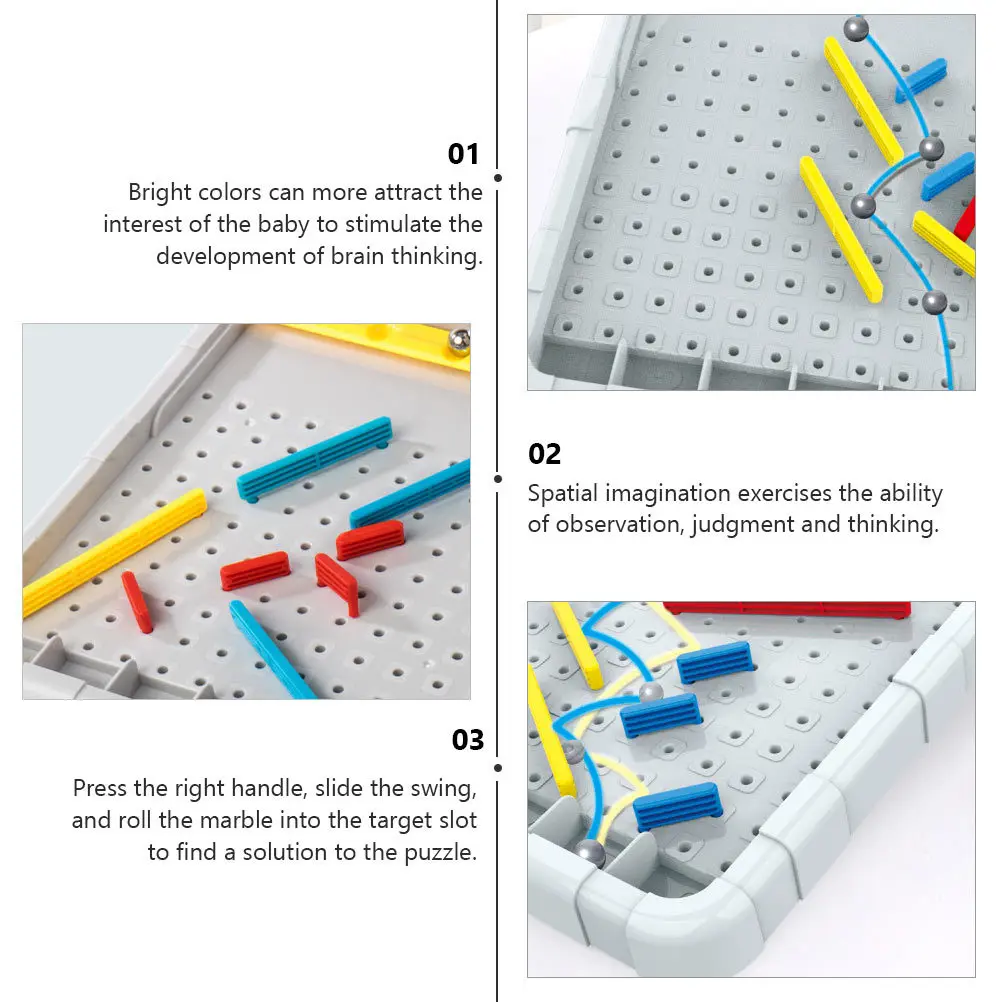 01
Bright colors can more attract the interest of the baby to stimulate the development of brain thinking.

02
Spatial imagination exercises the ability of observation, judgment and thinking.

03
Press the right handle, slide the swing, and roll the marble into the target slot to find a solution to the puzzle.