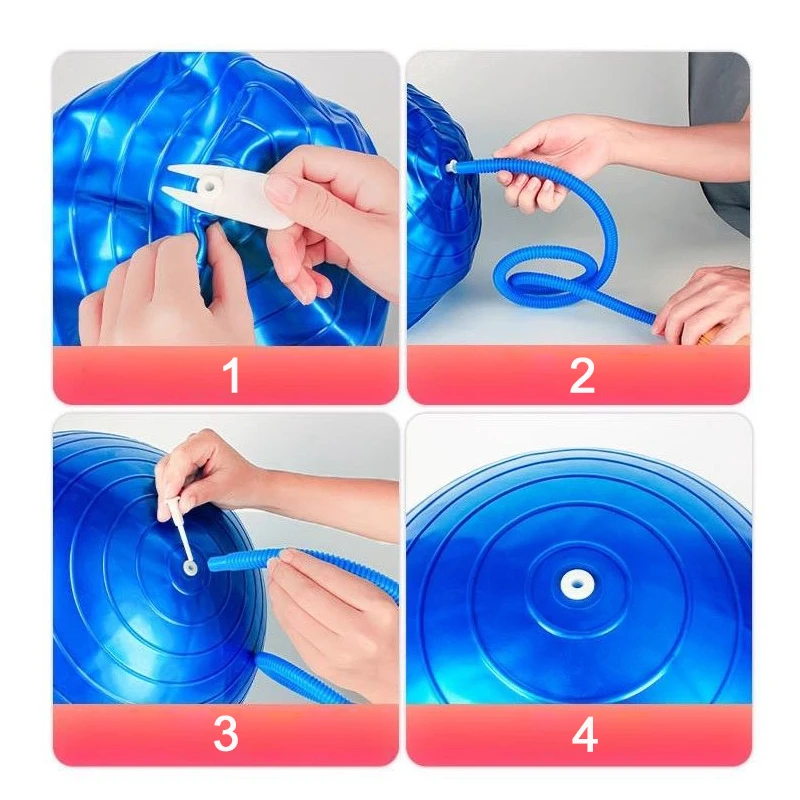 1

2

3

4