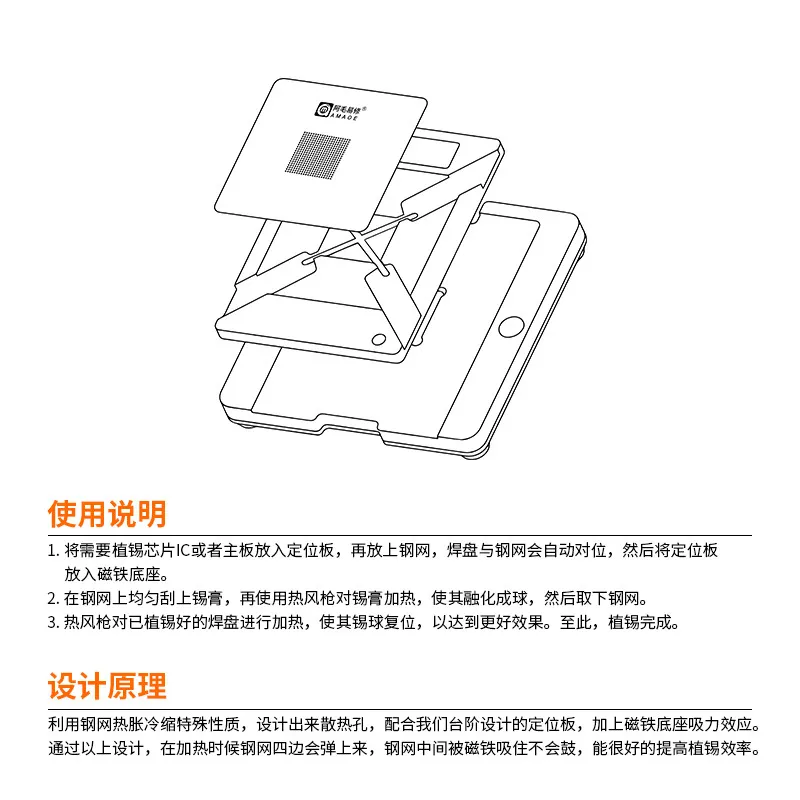 阿毛易修®
AMAOE

使用说明

1. 将需要植锡芯片IC或者主板放入定位板，再放上钢网，焊盘与钢网会自动对位，然后将定位板放入磁铁底座。
2. 在钢网上均匀刮上锡膏，再使用热风枪对锡膏加热，使其融化成球，然后取下钢网。
3. 热风枪对已植锡好的焊盘进行加热，使其锡球复位，以达到更好效果。至此，植锡完成。

设计原理

利用钢网热胀冷缩特殊性质，设计出来散热孔，配合我们台阶设计的定位板，加上磁铁底座吸力效应。通过以上设计，在加热时候钢网四边会弹上来，钢网中间被磁铁吸住不会鼓，能很好的提高植锡效率。