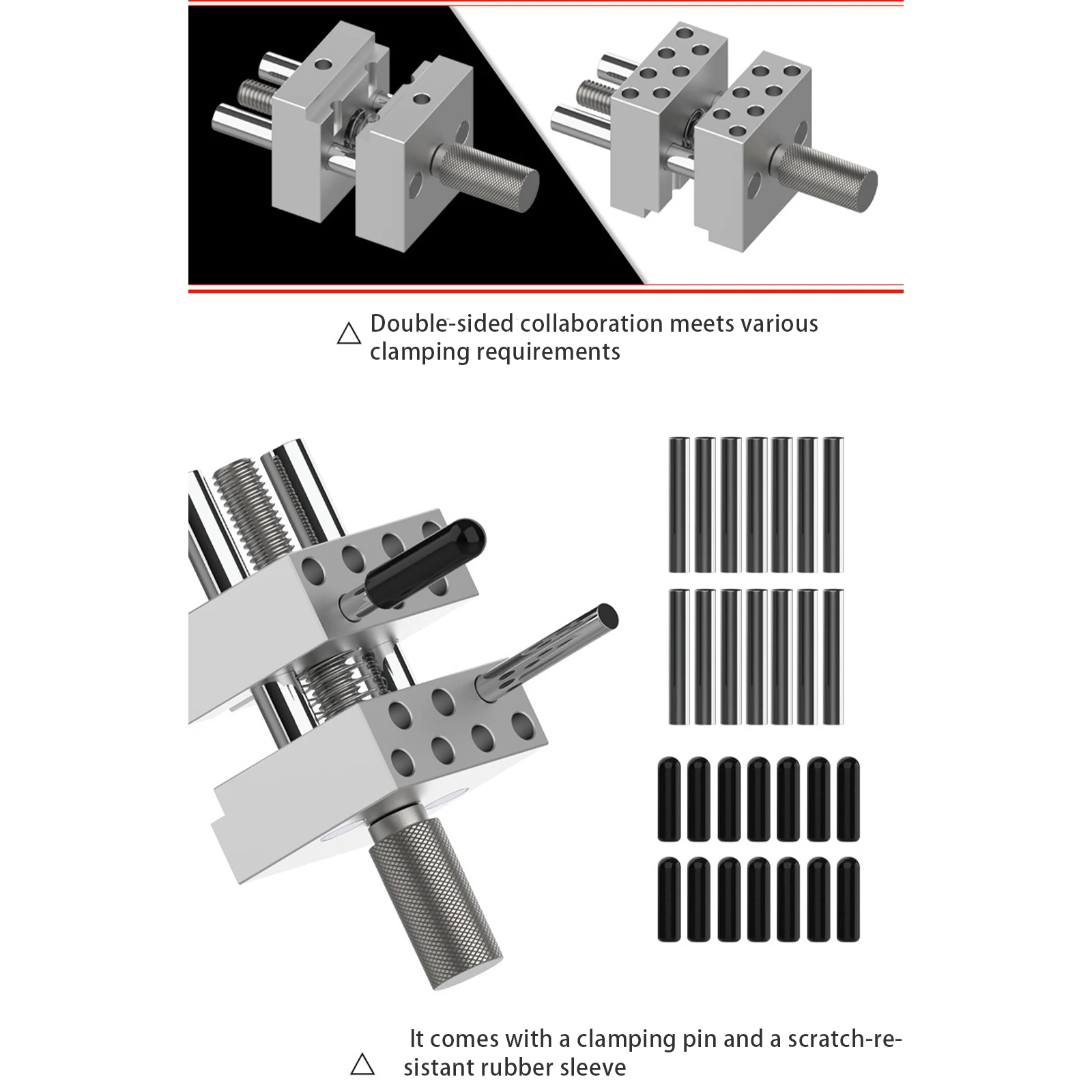 △ Double-sided collaboration meets various clamping requirements

△ It comes with a clamping pin and a scratch-resistant rubber sleeve