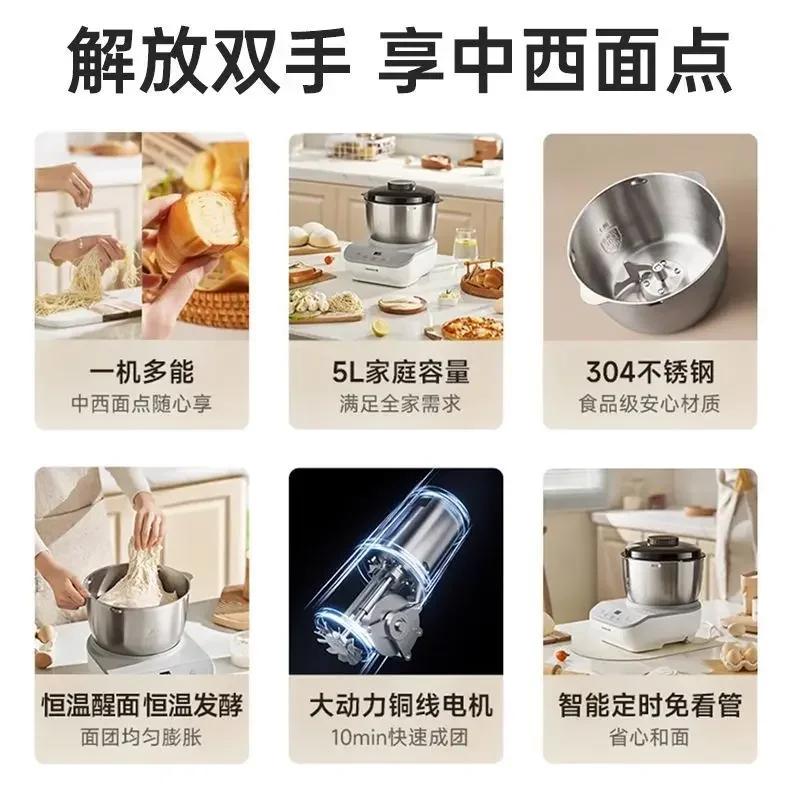 解放双手 享中西面点

一机多能
中西面点随心享

5L家庭容量
满足全家需求

304不锈钢
食品级安心材质

恒温醒面 恒温发酵
面团均匀膨胀

大动力铜线电机
10min快速成团

智能定时免看管
省心和面