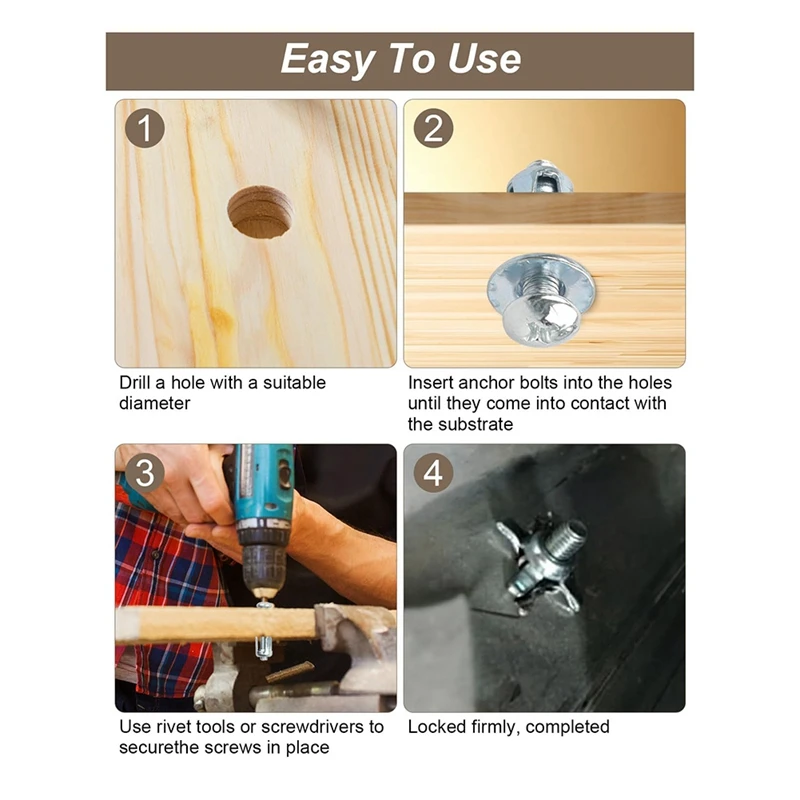 Easy To Use

1

Drill a hole with a suitable diameter

2

Insert anchor bolts into the holes until they come into contact with the substrate

3

Use rivet tools or screwdrivers to securethe screws in place

4

Locked firmly, completed