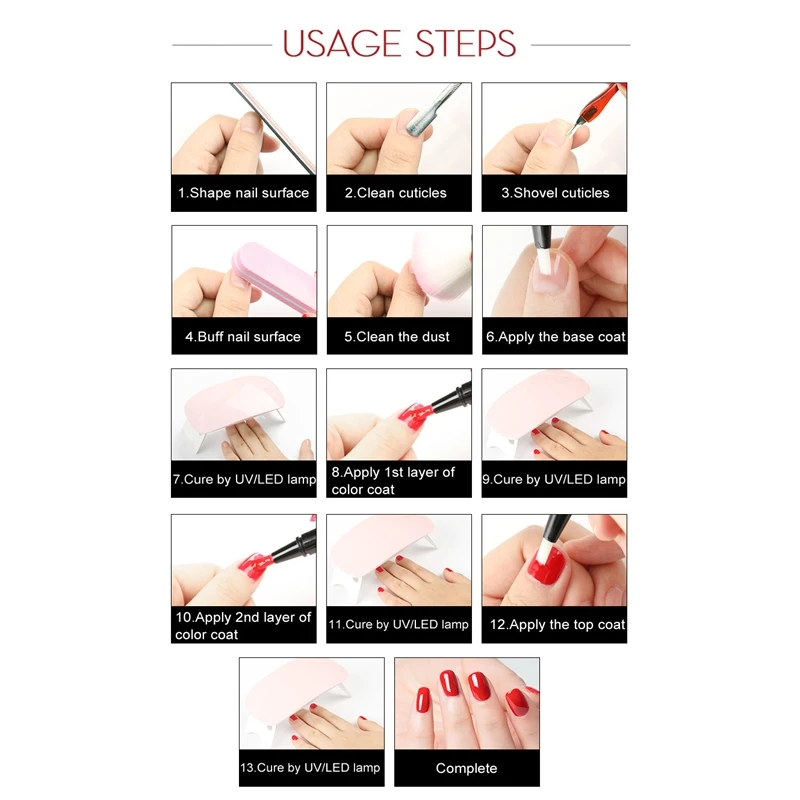 USAGE STEPS

1.Shape nail surface

2.Clean cuticles

3.Shovel cuticles

4.Buff nail surface

5.Clean the dust

6.Apply the base coat

7.Cure by UV/LED lamp

8.Apply 1st layer of color coat

9.Cure by UV/LED lamp

10.Apply 2nd layer of color coat

11.Cure by UV/LED lamp

12.Apply the top coat

13.Cure by UV/LED lamp

Complete