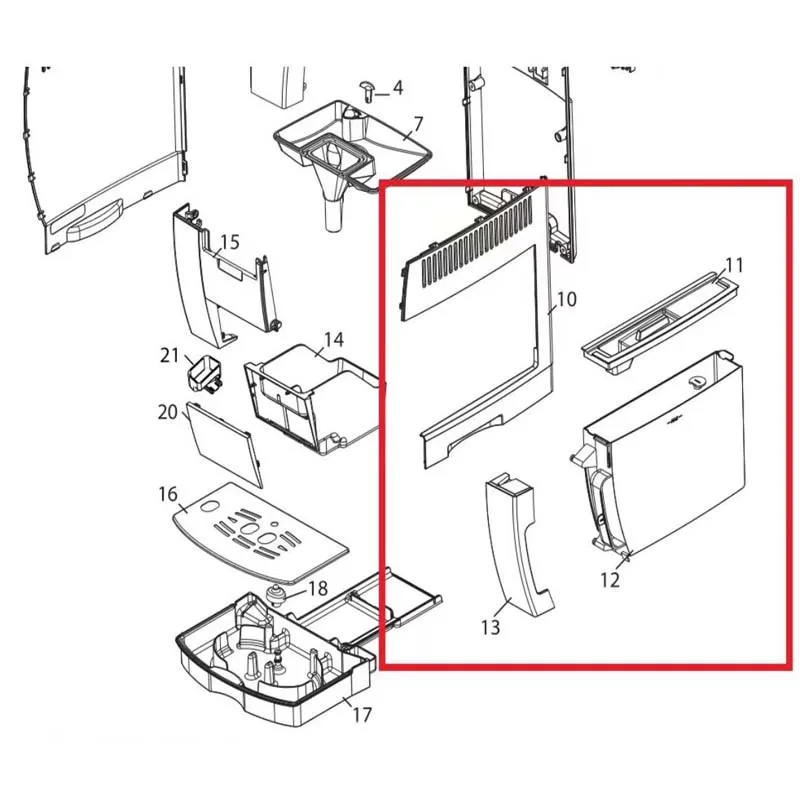 4
7
15
11
10
14
21
20
16
18
12
13
17