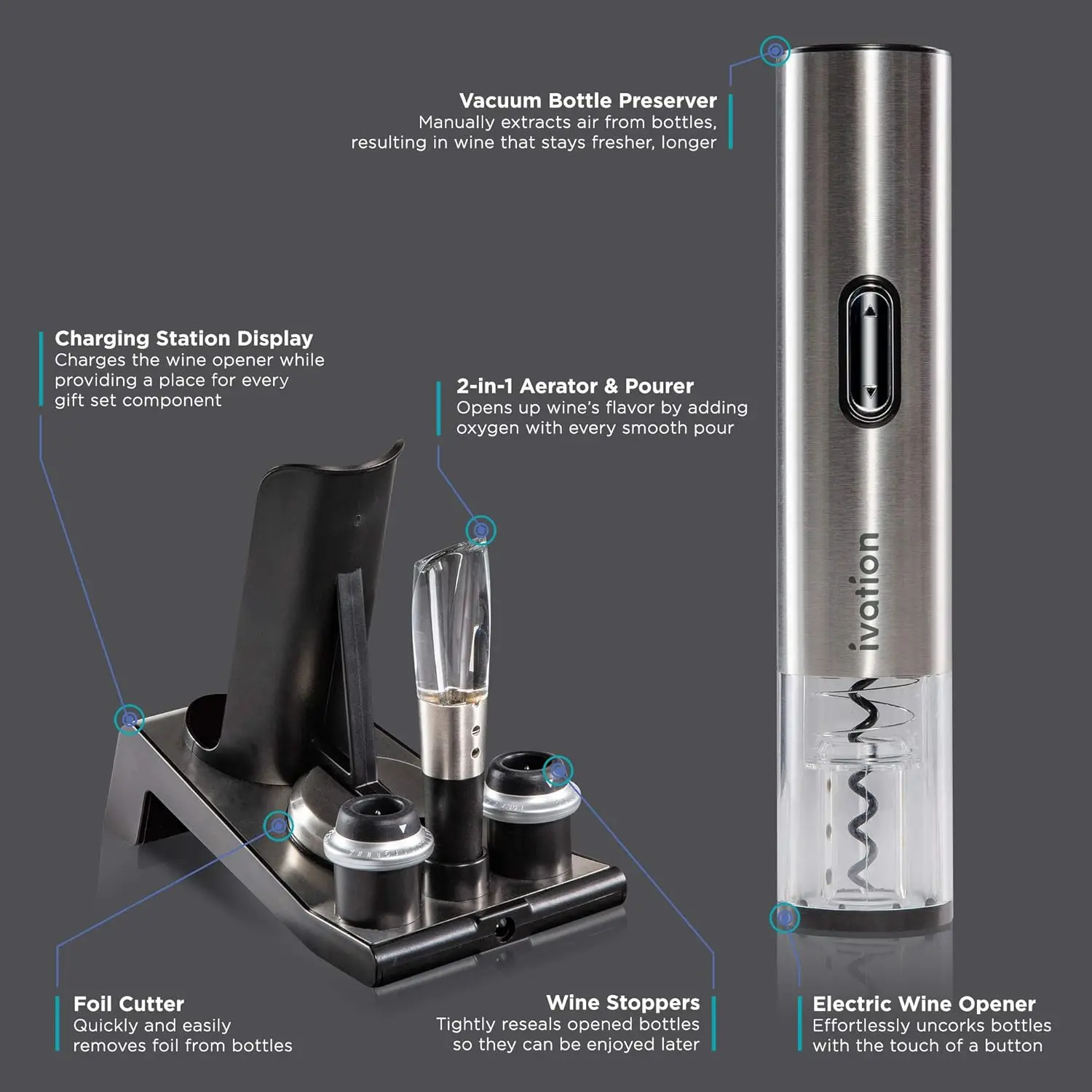 Vacuum Bottle Preserver
Manually extracts air from bottles, resulting in wine that stays fresher, longer

Charging Station Display
Charges the wine opener while providing a place for every gift set component

2-in-1 Aerator & Pourer
Opens up wine's flavor by adding oxygen with every smooth pour

ivation

Foil Cutter
Quickly and easily removes foil from bottles

Wine Stoppers
Tightly reseals opened bottles so they can be enjoyed later

Electric Wine Opener
Effortlessly uncorks bottles with the touch of a button