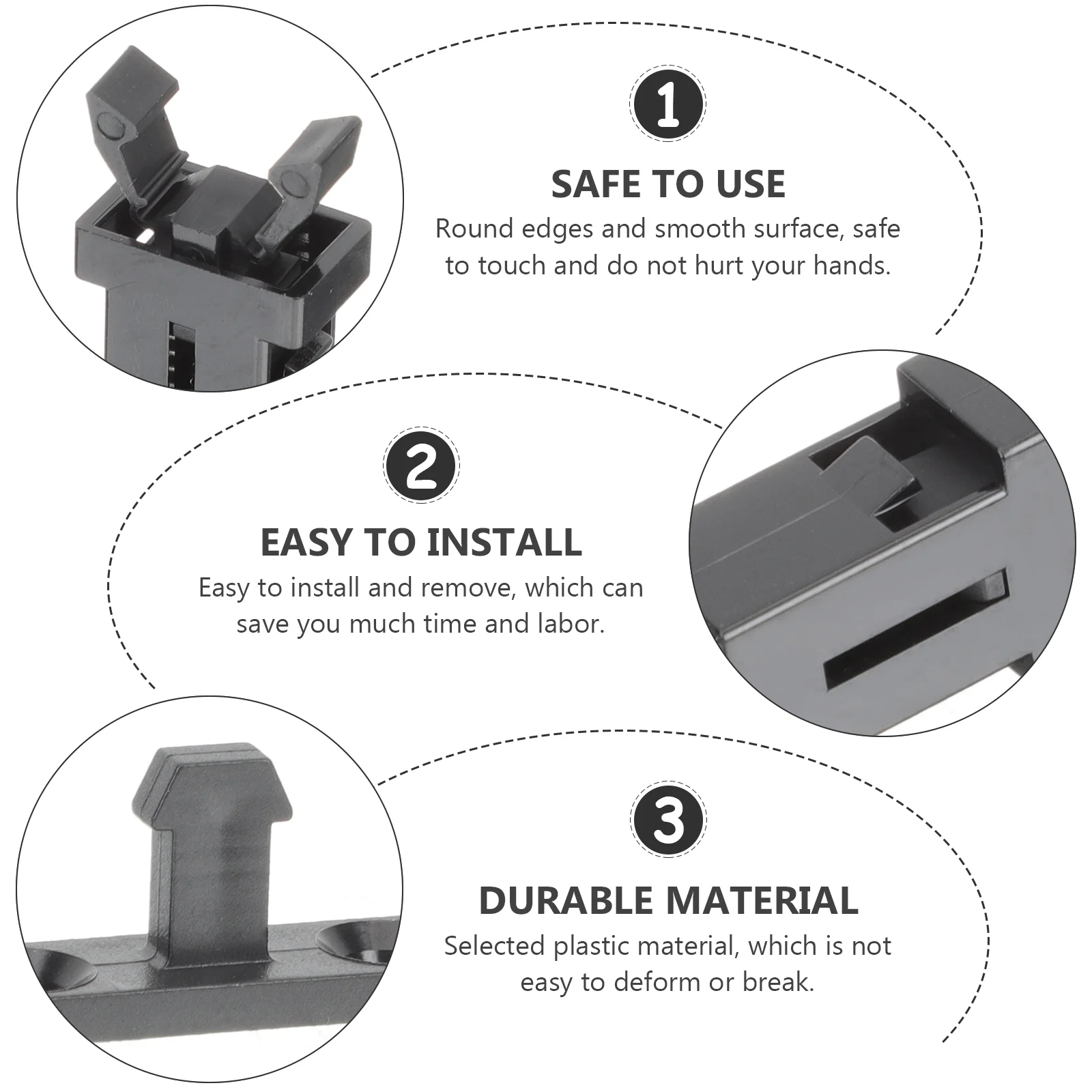 1

SAFE TO USE

Round edges and smooth surface, safe to touch and do not hurt your hands.

2

EASY TO INSTALL

Easy to install and remove, which can save you much time and labor.

3

DURABLE MATERIAL

Selected plastic material, which is not easy to deform or break.