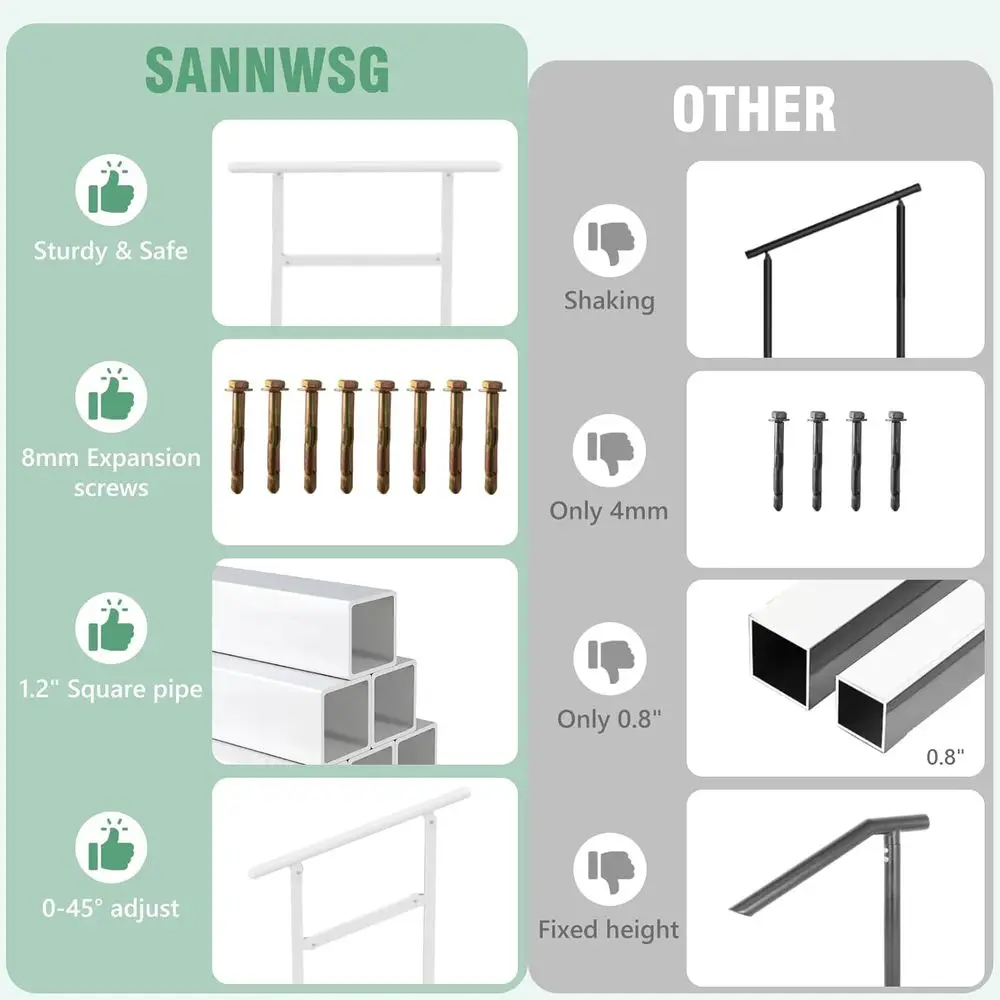 SANNWSG

Sturdy & Safe

8mm Expansion screws

1.2" Square pipe

0-45° adjust

OTHER

Shaking

Only 4mm

Only 0.8"

0.8"

Fixed height