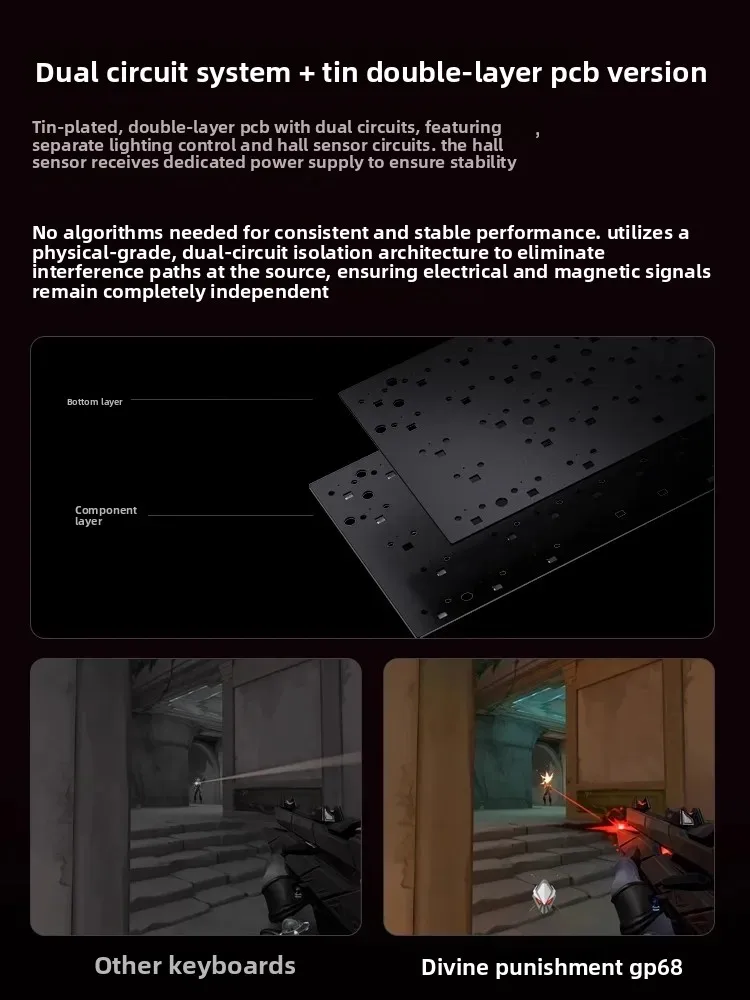 Dual circuit system + tin double-layer pcb version

Tin-plated, double-layer pcb with dual circuits, featuring separate lighting control and hall sensor circuits. the hall sensor receives dedicated power supply to ensure stability ,

No algorithms needed for consistent and stable performance. utilizes a physical-grade, dual-circuit isolation architecture to eliminate interference paths at the source, ensuring electrical and magnetic signals remain completely independent

Bottom layer

Component layer

Other keyboards

Divine punishment gp68