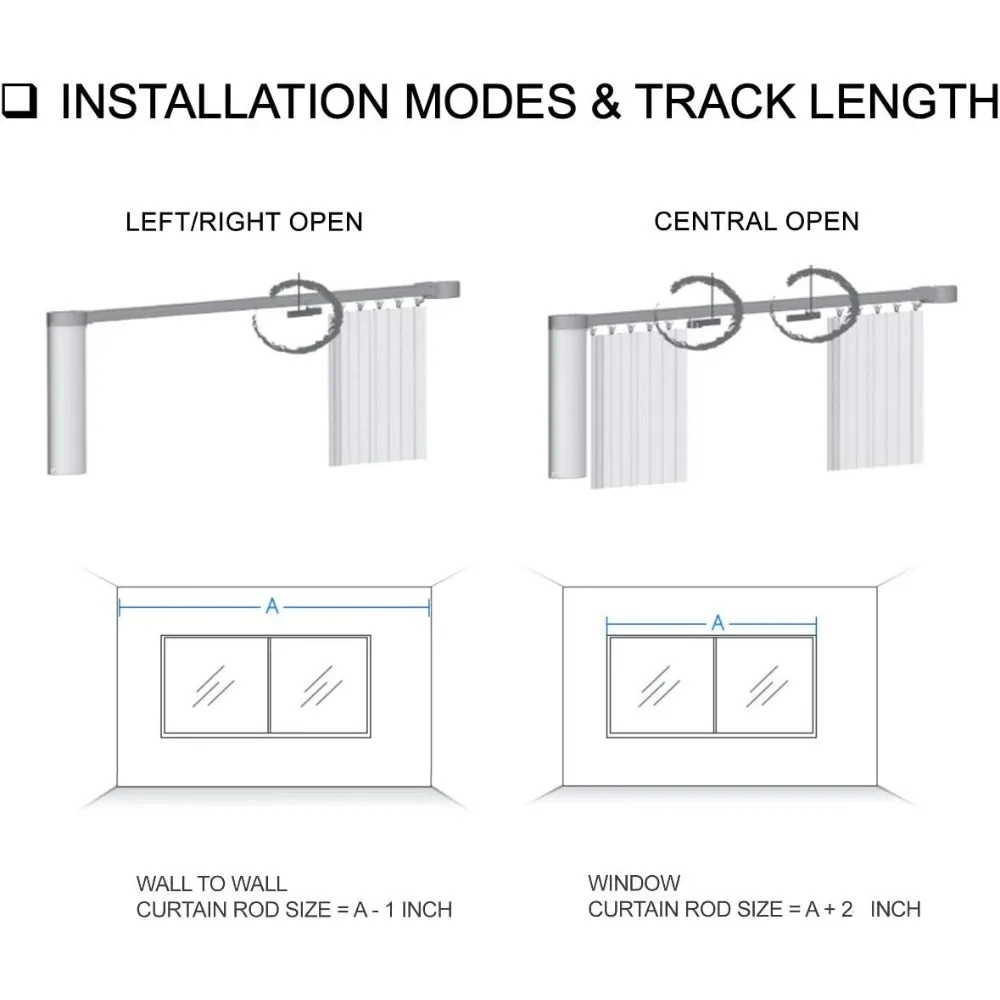 ❑ INSTALLATION MODES & TRACK LENGTH

LEFT/RIGHT OPEN

CENTRAL OPEN

A

A

WALL TO WALL
CURTAIN ROD SIZE = A - 1 INCH

WINDOW
CURTAIN ROD SIZE = A + 2 INCH