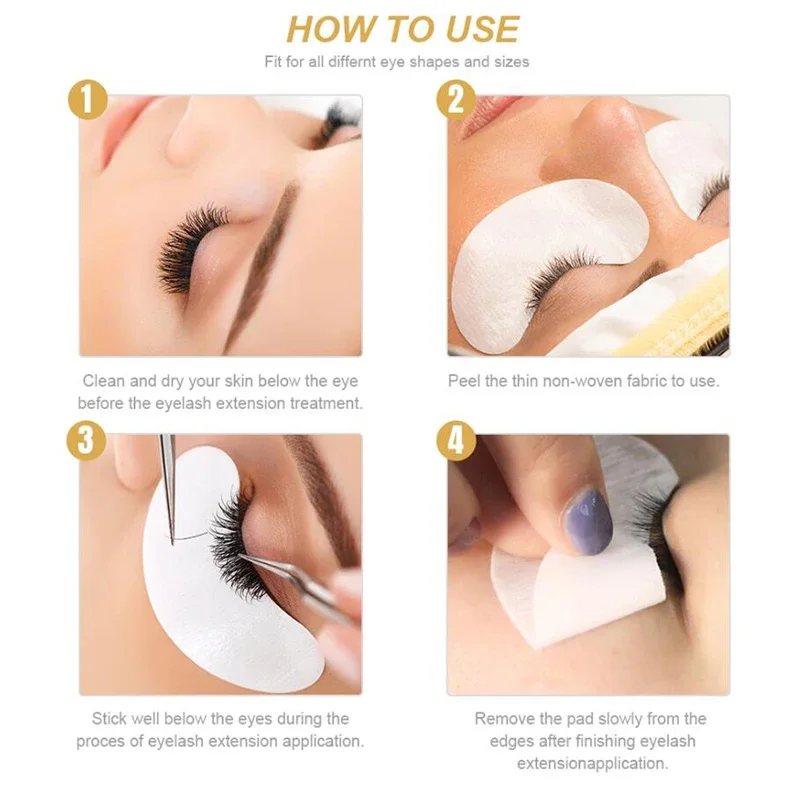 HOW TO USE

Fit for all differnt eye shapes and sizes

1

Clean and dry your skin below the eye before the eyelash extension treatment.

2

Peel the thin non-woven fabric to use.

3

Stick well below the eyes during the proces of eyelash extension application.

4

Remove the pad slowly from the edges after finishing eyelash extensionapplication.