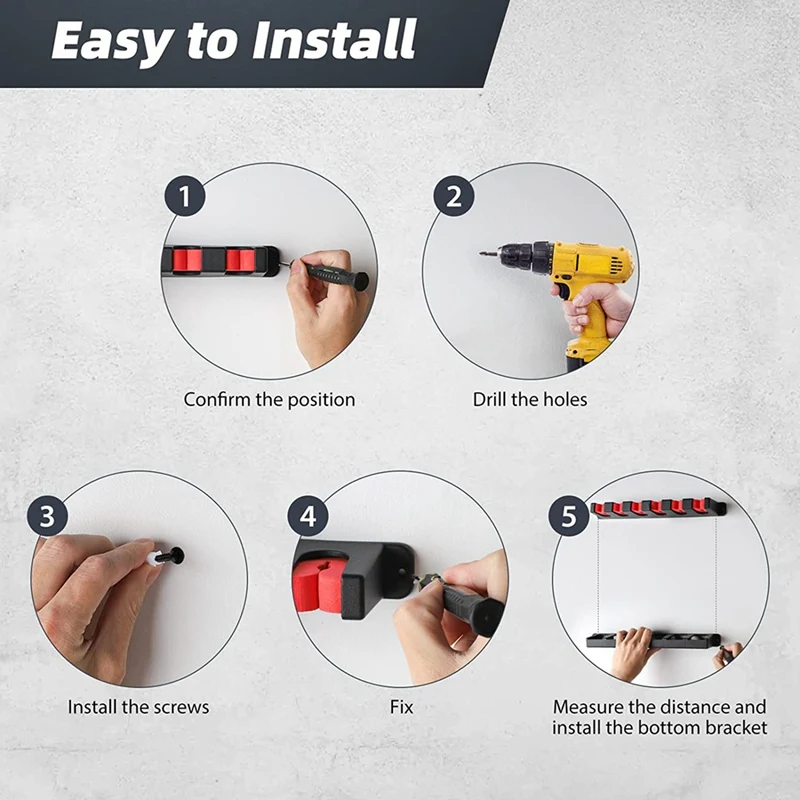 Easy to Install

1

Confirm the position

2

Drill the holes

3

Install the screws

4

Fix

5

Measure the distance and install the bottom bracket