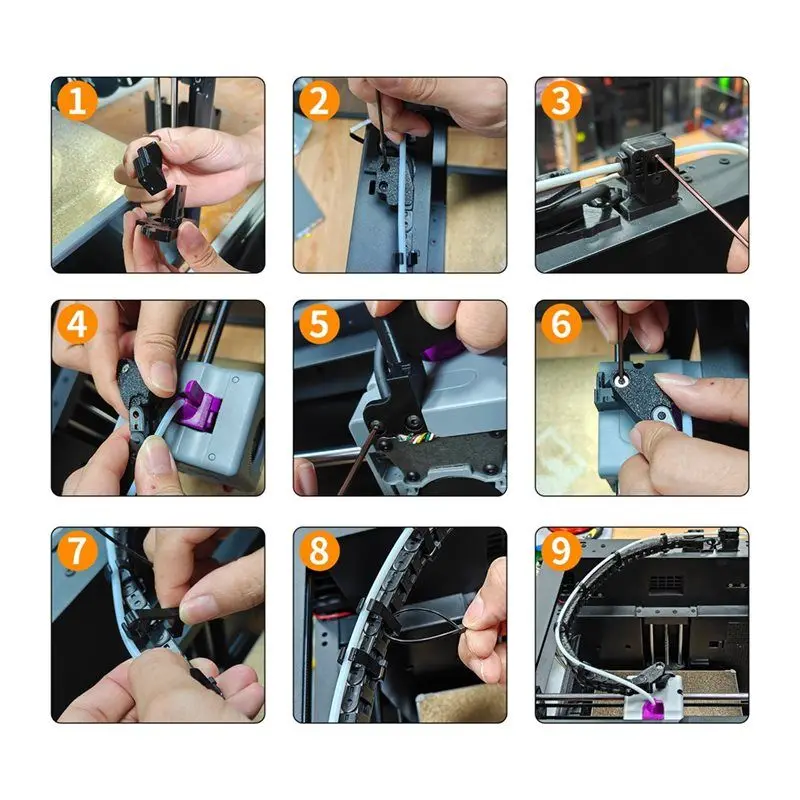 1
2
3
4
5
6
7
8
9