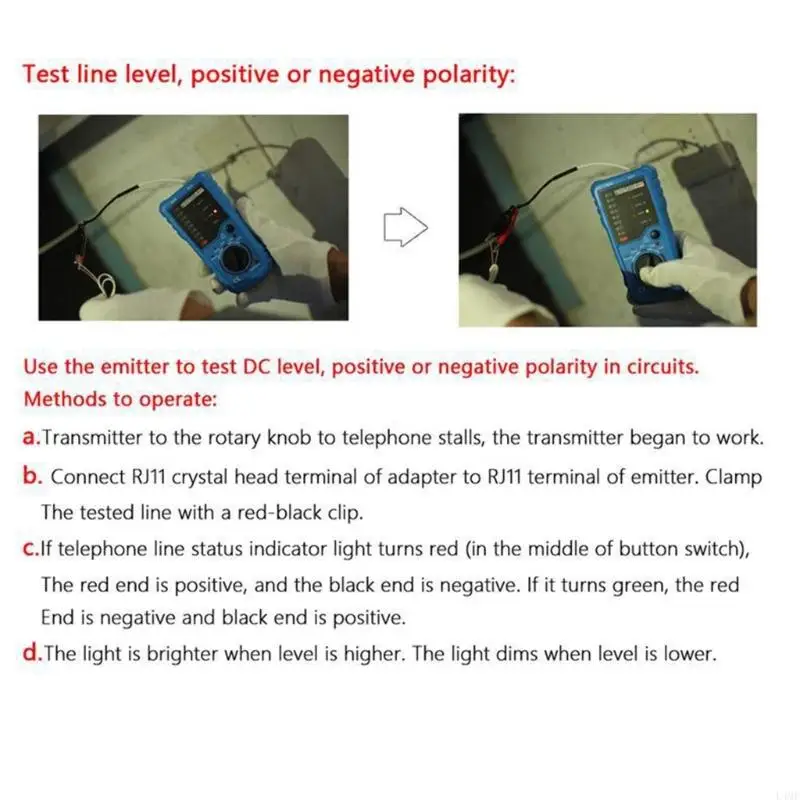 Test line level, positive or negative polarity:

Use the emitter to test DC level, positive or negative polarity in circuits.
Methods to operate:

a.Transmitter to the rotary knob to telephone stalls, the transmitter began to work.

b. Connect RJ11 crystal head terminal of adapter to RJ11 terminal of emitter. Clamp The tested line with a red-black clip.

c.If telephone line status indicator light turns red (in the middle of button switch), The red end is positive, and the black end is negative. If it turns green, the red End is negative and black end is positive.

d.The light is brighter when level is higher. The light dims when level is lower.