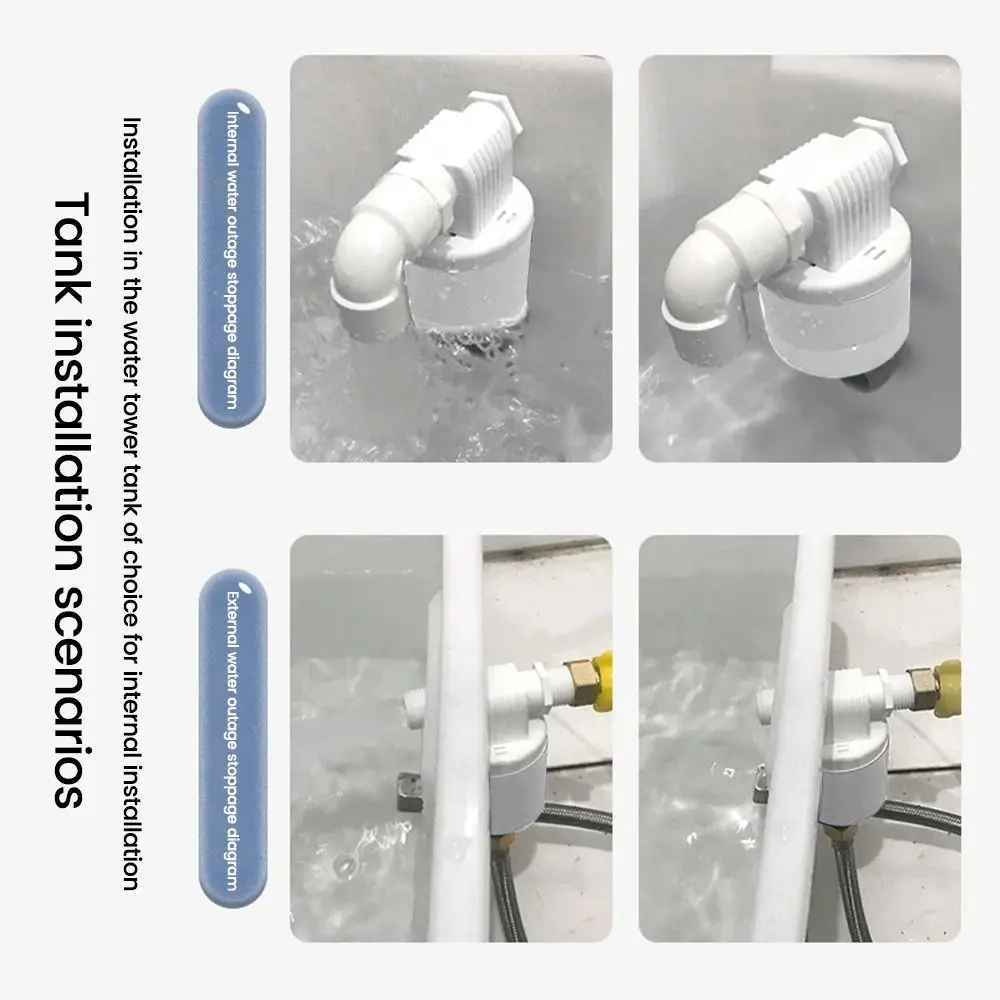 Tank installation scenarios

Installation in the water tower tank of choice for internal installation

Internal water outage stoppage diagram

External water outage stoppage diagram