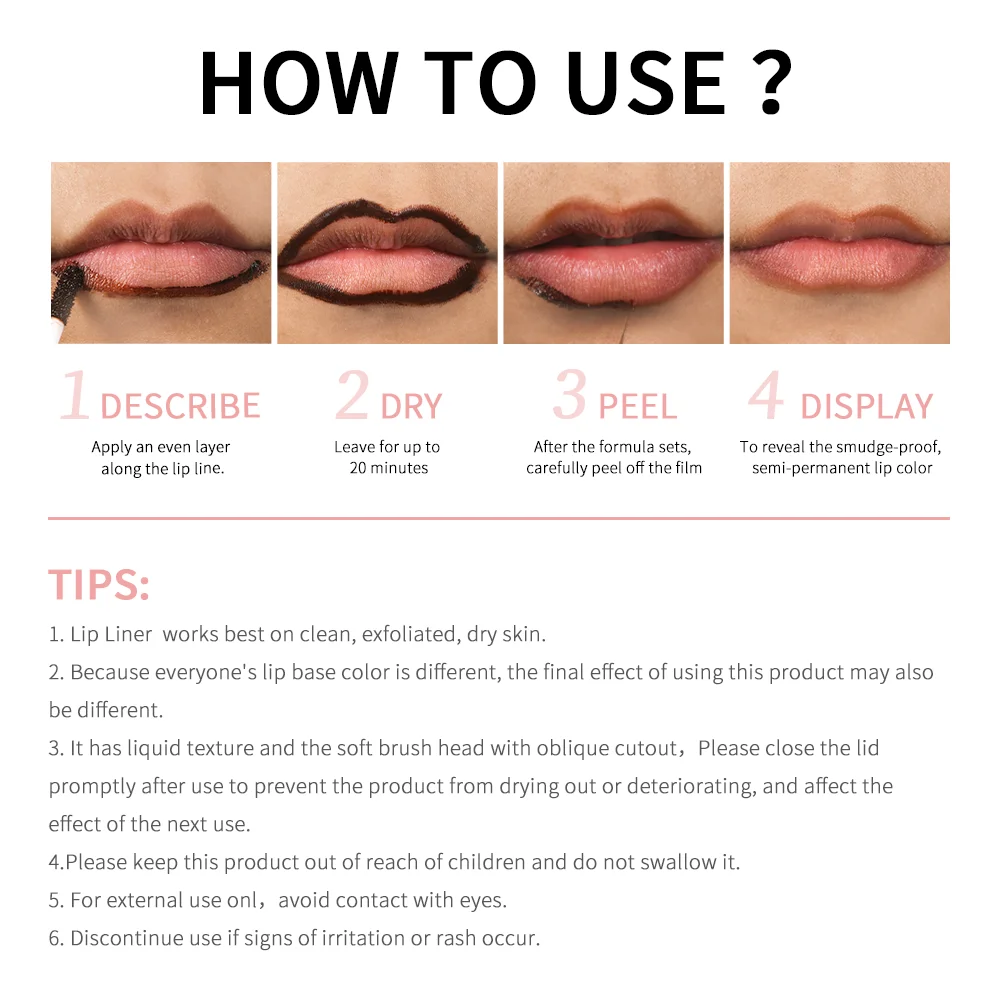 HOW TO USE ?

1 DESCRIBE
Apply an even layer along the lip line.

2 DRY
Leave for up to 20 minutes

3 PEEL
After the formula sets, carefully peel off the film

4 DISPLAY
To reveal the smudge-proof, semi-permanent lip color

TIPS:

1. Lip Liner works best on clean, exfoliated, dry skin.
2. Because everyone's lip base color is different, the final effect of using this product may also be different.
3. It has liquid texture and the soft brush head with oblique cutout，Please close the lid promptly after use to prevent the product from drying out or deteriorating, and affect the effect of the next use.
4.Please keep this product out of reach of children and do not swallow it.
5. For external use onl，avoid contact with eyes.
6. Discontinue use if signs of irritation or rash occur.