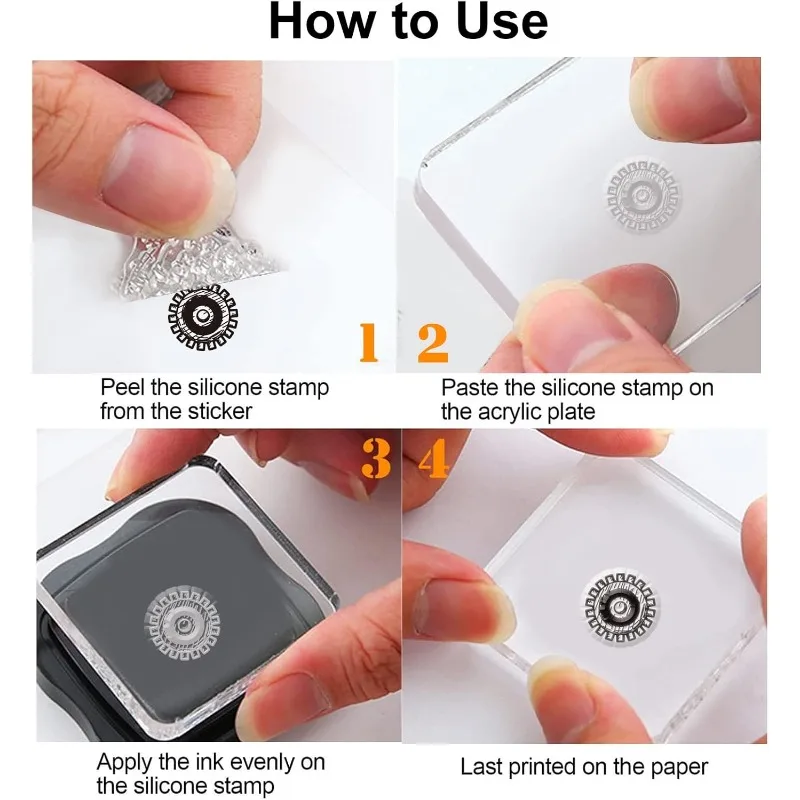 How to Use

1

Peel the silicone stamp from the sticker

2

Paste the silicone stamp on the acrylic plate

3

Apply the ink evenly on the silicone stamp

4

Last printed on the paper