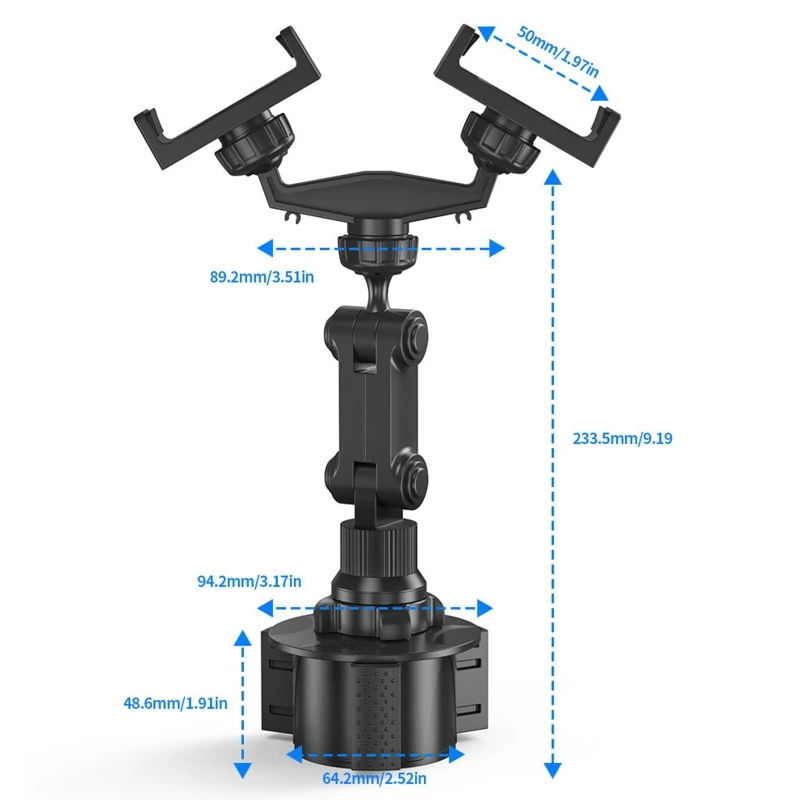 50mm/1.97in

89.2mm/3.51in

233.5mm/9.19

94.2mm/3.17in

48.6mm/1.91in

64.2mm/2.52in