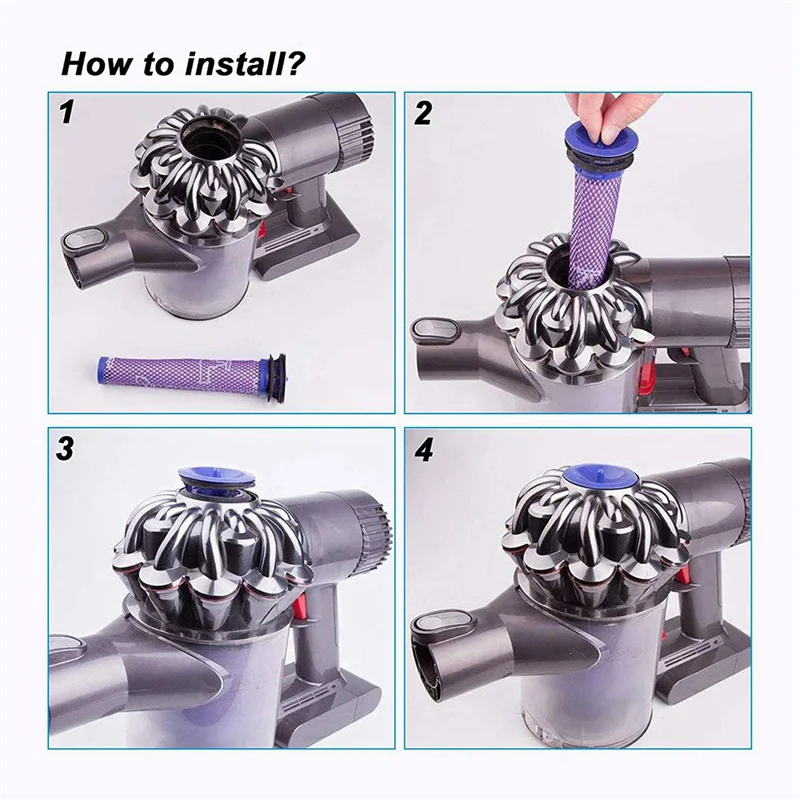 How to install?

1

2

3

4