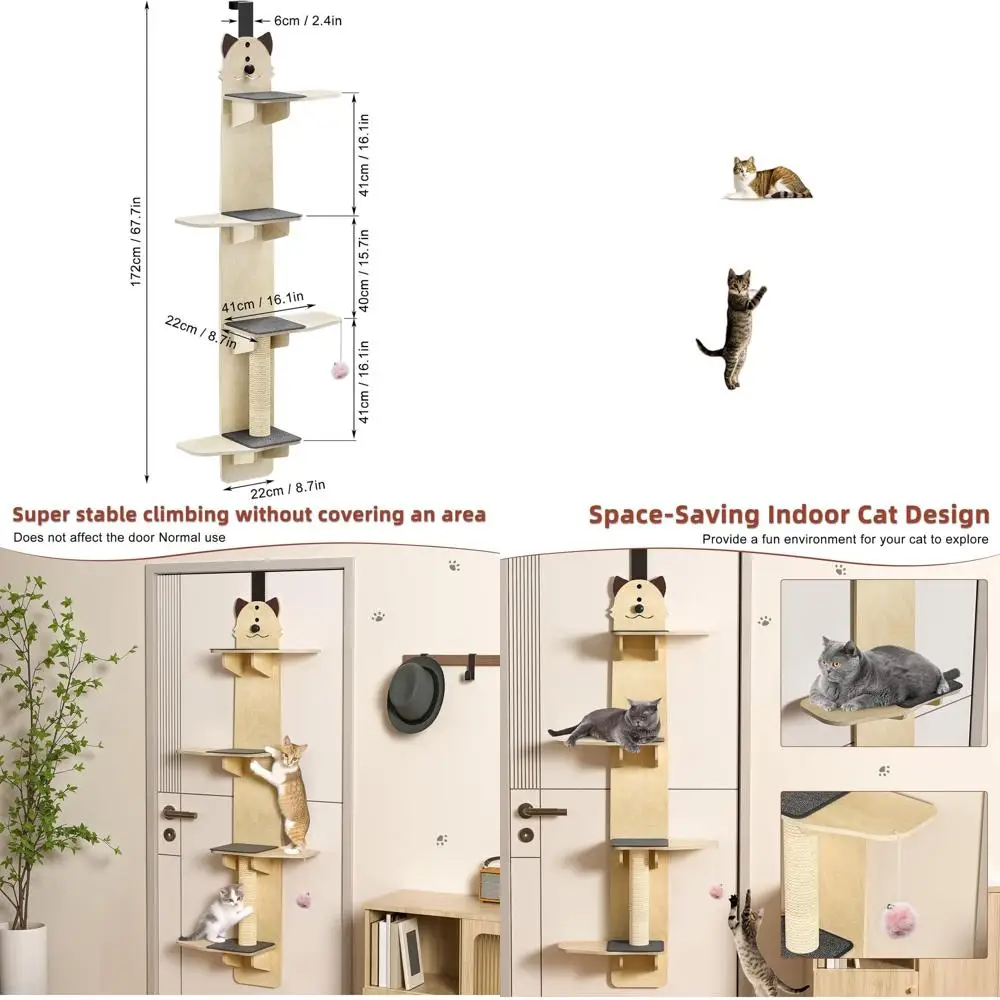 6cm / 2.4in

172cm / 67.7in

41cm / 16.1in

40cm / 15.7in

41cm / 16.1in

22cm / 8.7in

41cm / 16.1in

22cm / 8.7in

Super stable climbing without covering an area

Does not affect the door Normal use

Space-Saving Indoor Cat Design

Provide a fun environment for your cat to explore