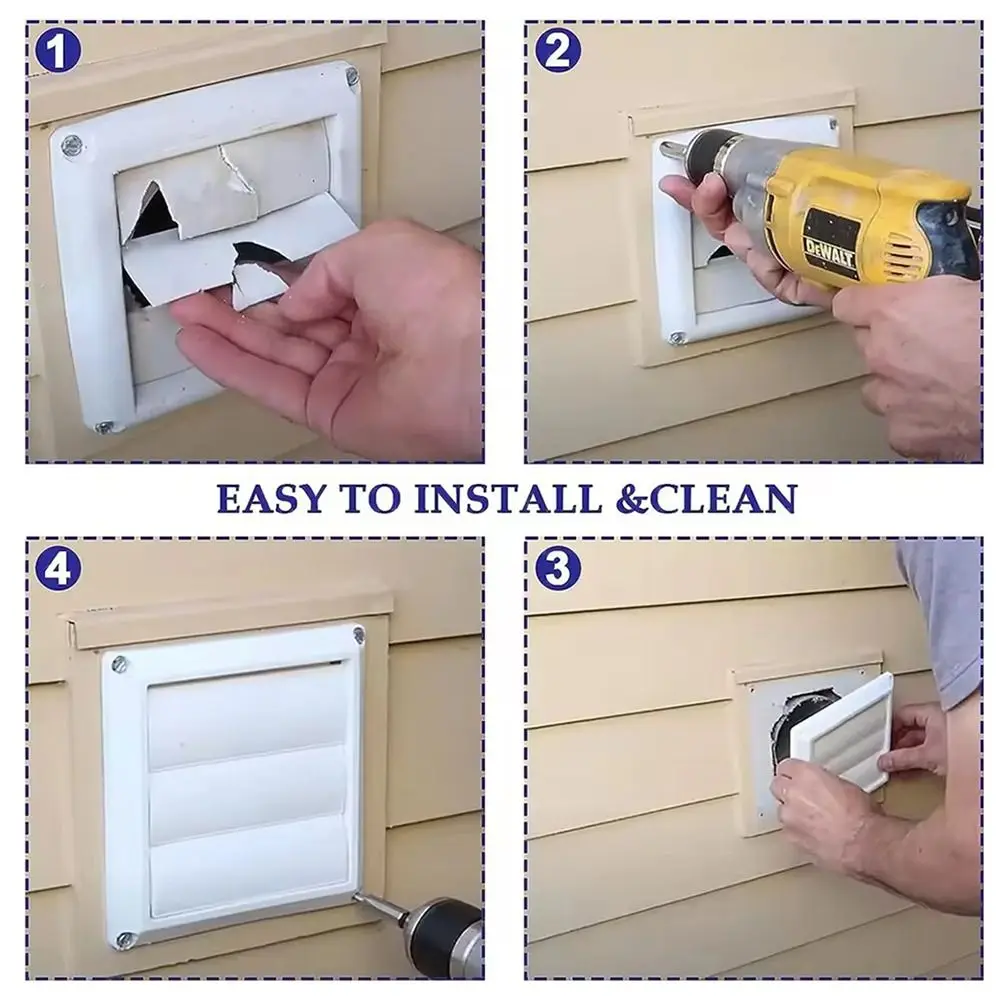 1

2

DEWALT

EASY TO INSTALL &CLEAN

4

3