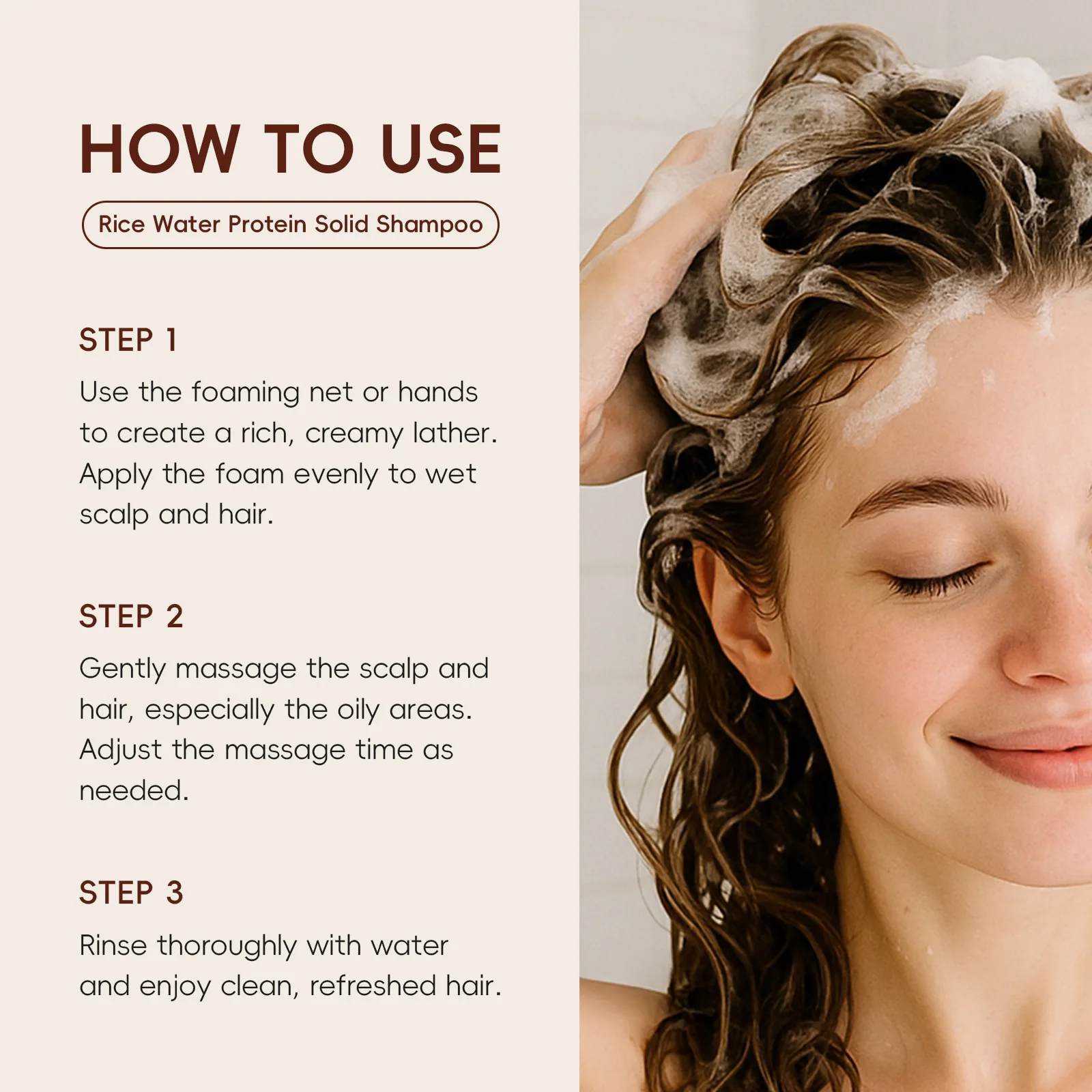 HOW TO USE

Rice Water Protein Solid Shampoo

STEP 1

Use the foaming net or hands to create a rich, creamy lather. Apply the foam evenly to wet scalp and hair.

STEP 2

Gently massage the scalp and hair, especially the oily areas. Adjust the massage time as needed.

STEP 3

Rinse thoroughly with water and enjoy clean, refreshed hair.