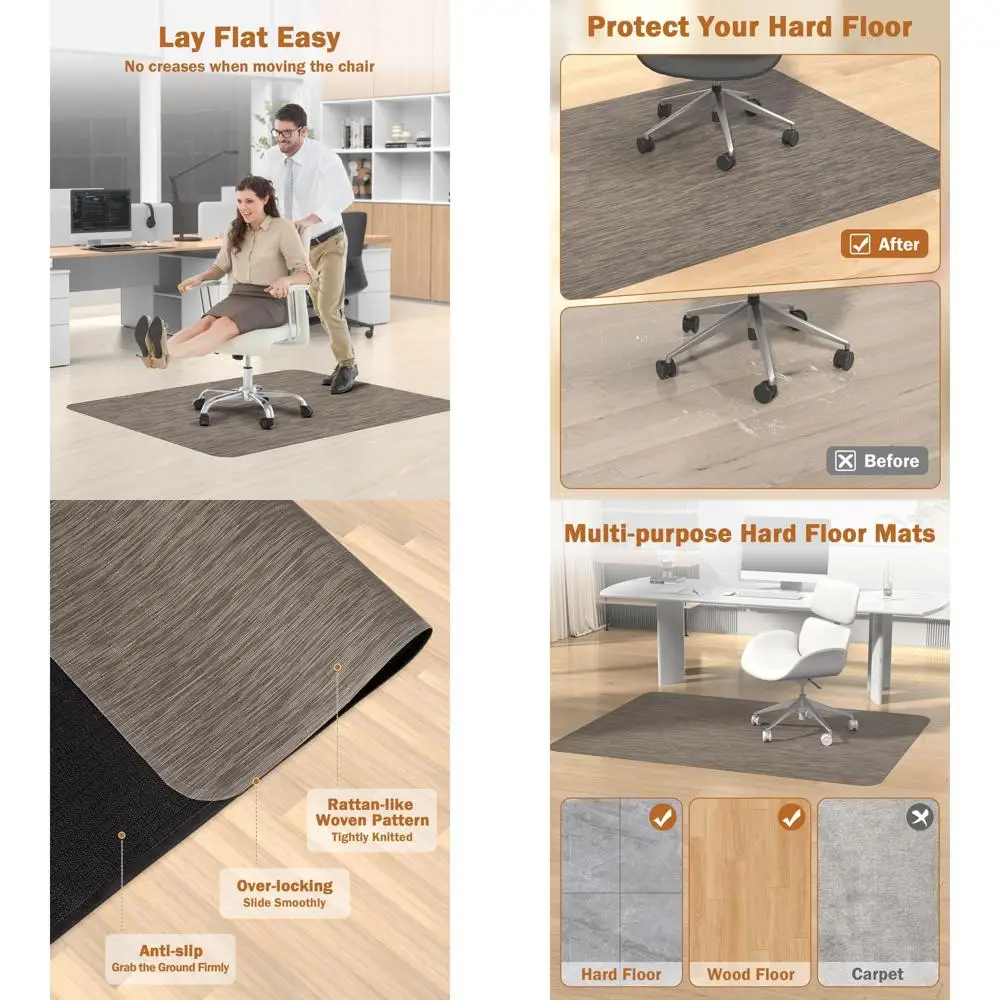 Lay Flat Easy
No creases when moving the chair

Rattan-like Woven Pattern
Tightly Knitted

Over-locking
Slide Smoothly

Anti-slip
Grab the Ground Firmly

Protect Your Hard Floor

After

Before

Multi-purpose Hard Floor Mats

Hard Floor

Wood Floor

Carpet