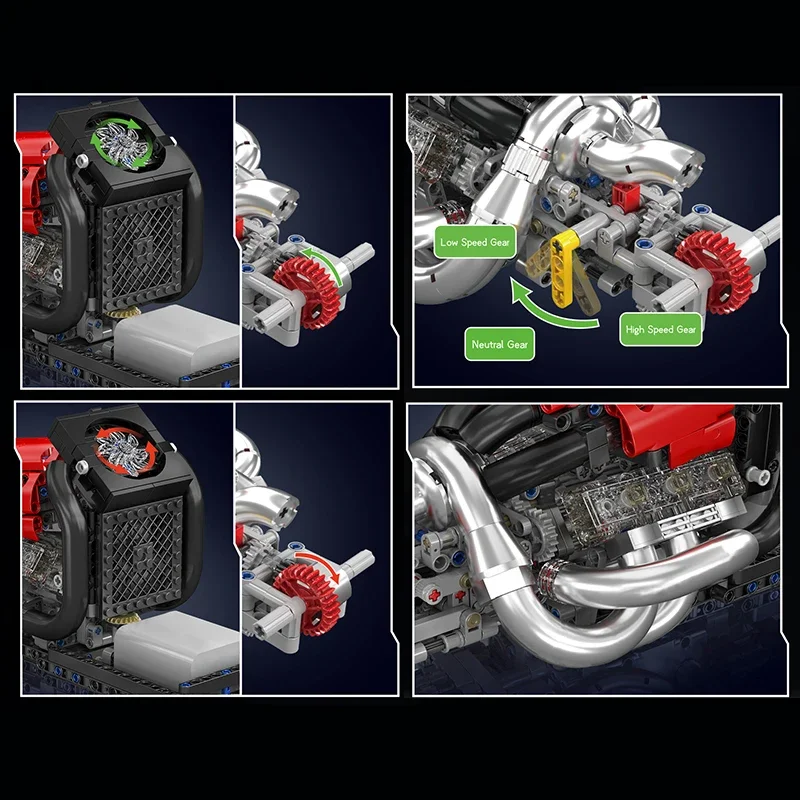 Low Speed Gear

Neutral Gear

High Speed Gear