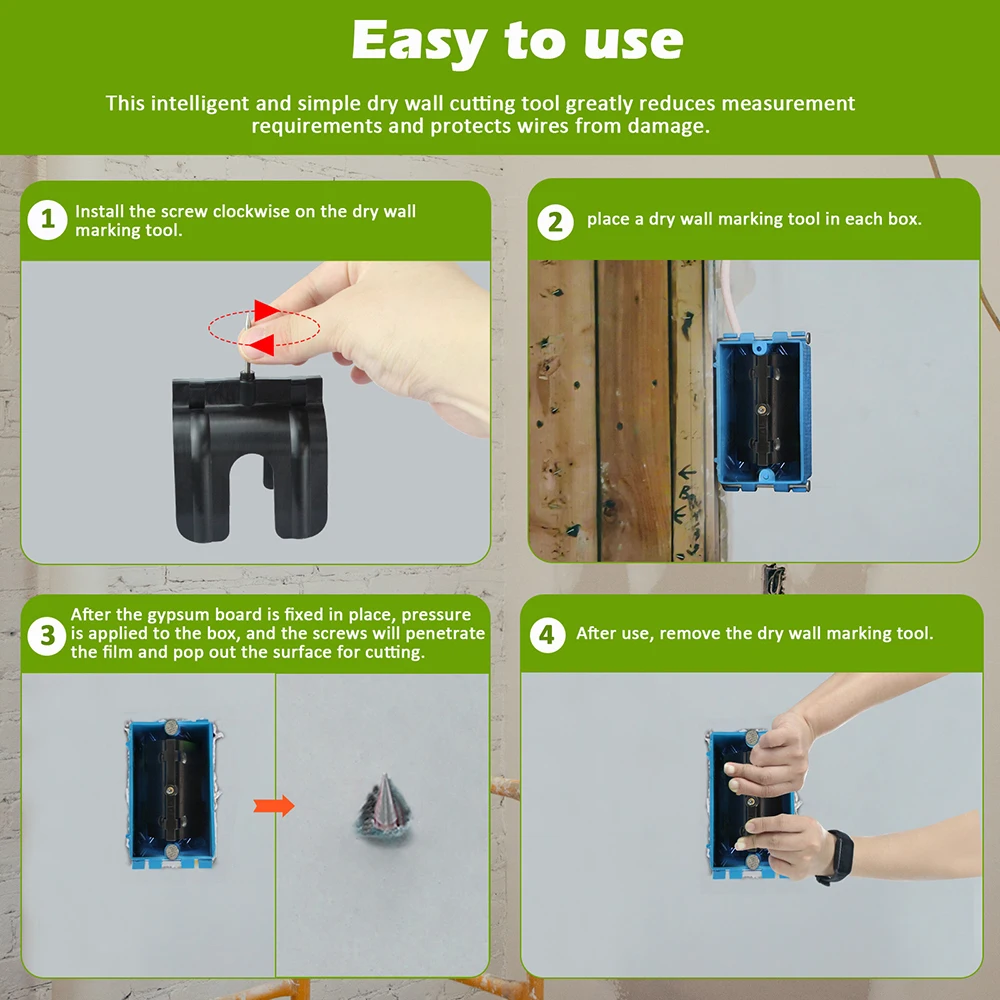 Easy to use

This intelligent and simple dry wall cutting tool greatly reduces measurement requirements and protects wires from damage.

1 Install the screw clockwise on the dry wall marking tool.

2 place a dry wall marking tool in each box.

3 After the gypsum board is fixed in place, pressure is applied to the box, and the screws will penetrate the film and pop out the surface for cutting.

4 After use, remove the dry wall marking tool.