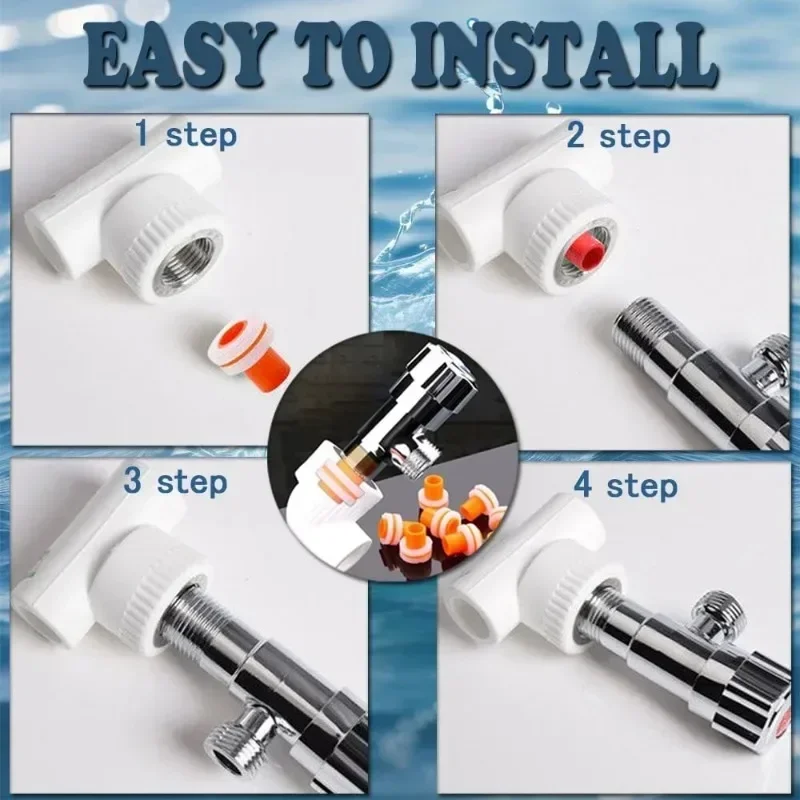 EASY TO INSTALL

1 step

2 step

3 step

4 step