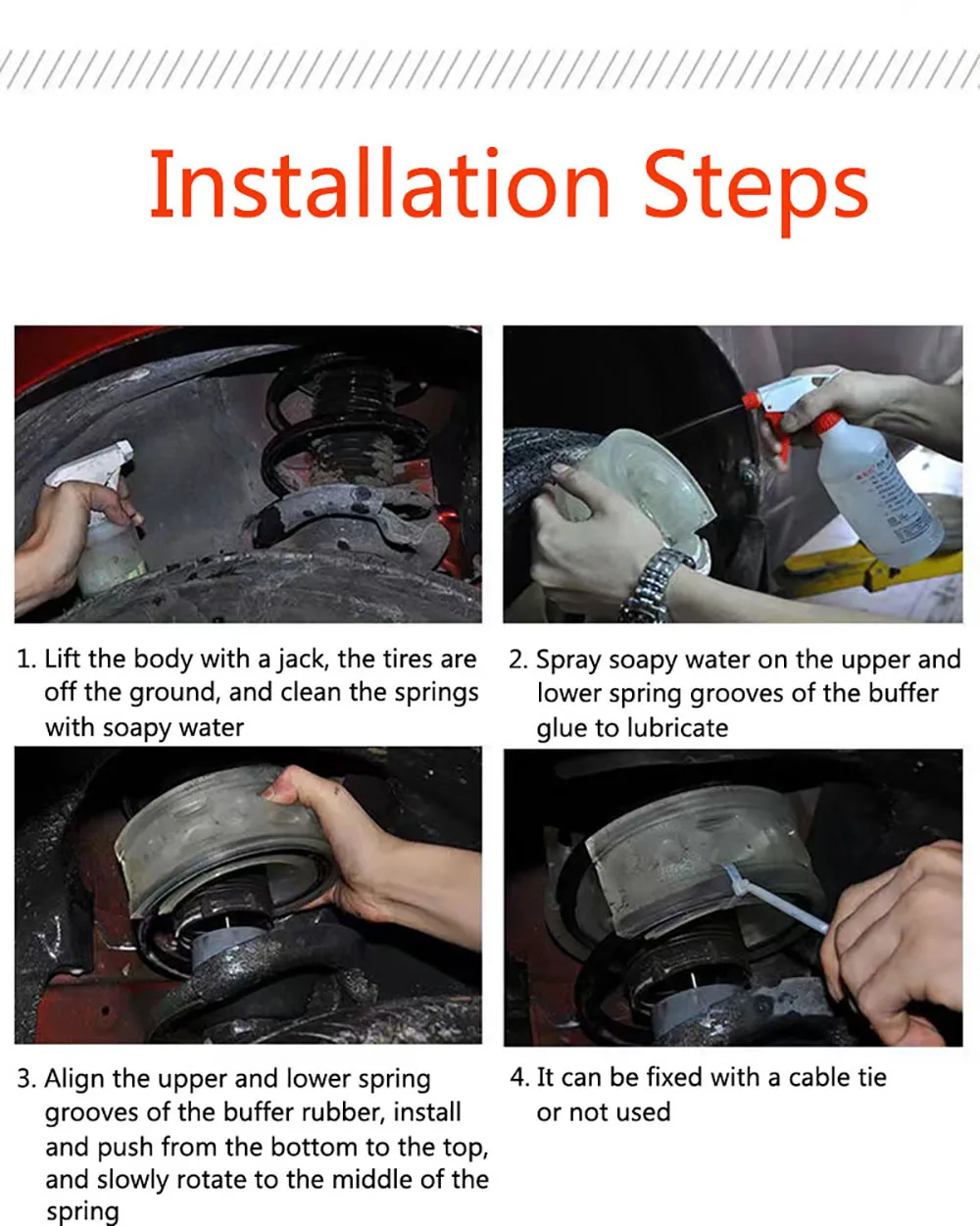 Installation Steps

1. Lift the body with a jack, the tires are off the ground, and clean the springs with soapy water

2. Spray soapy water on the upper and lower spring grooves of the buffer glue to lubricate

3. Align the upper and lower spring grooves of the buffer rubber, install and push from the bottom to the top, and slowly rotate to the middle of the spring

4. It can be fixed with a cable tie or not used