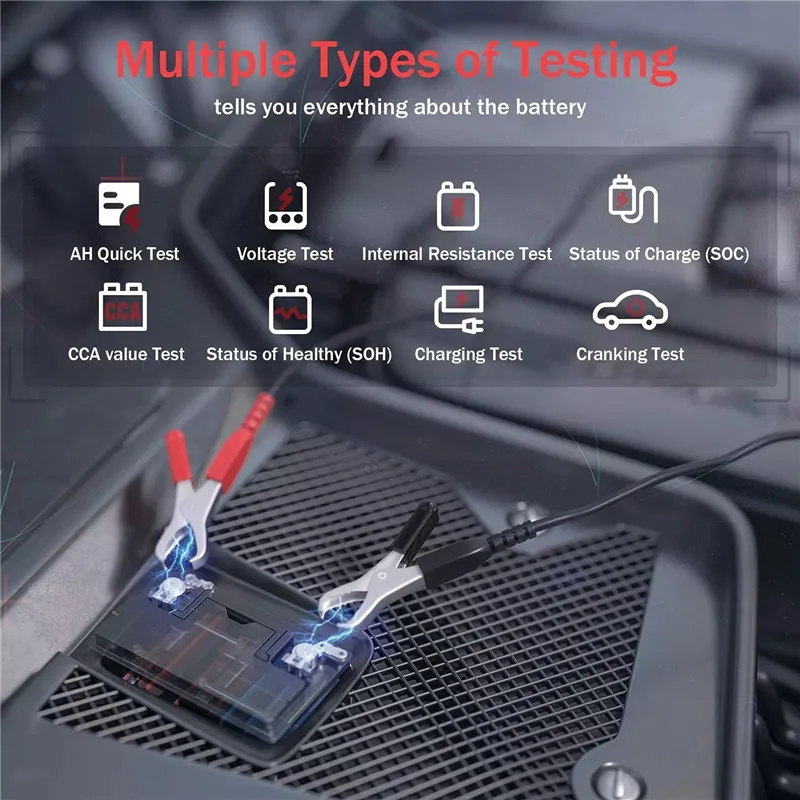 Multiple Types of Testing
tells you everything about the battery

AH Quick Test
Voltage Test
Internal Resistance Test
Status of Charge (SOC)

CCA
CCA value Test
Status of Healthy (SOH)
Charging Test
Cranking Test