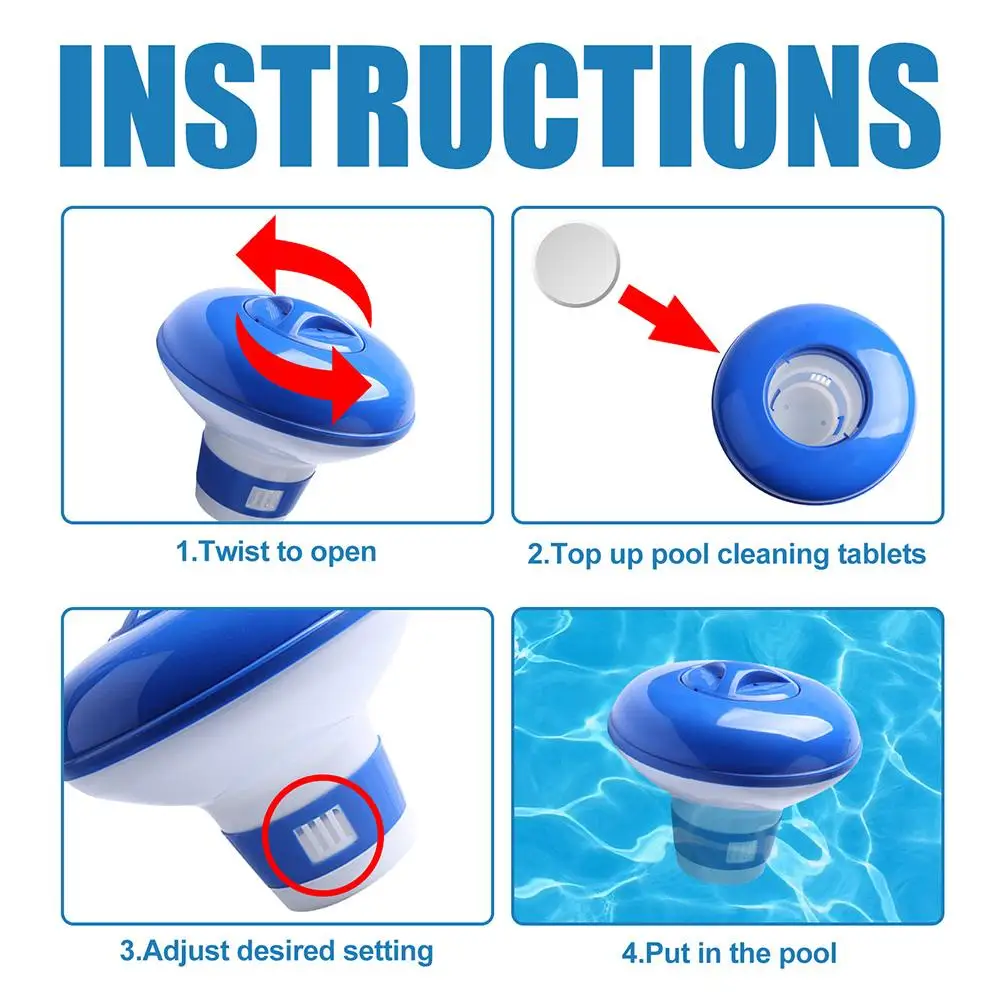 INSTRUCTIONS

1.Twist to open

2.Top up pool cleaning tablets

3.Adjust desired setting

4.Put in the pool