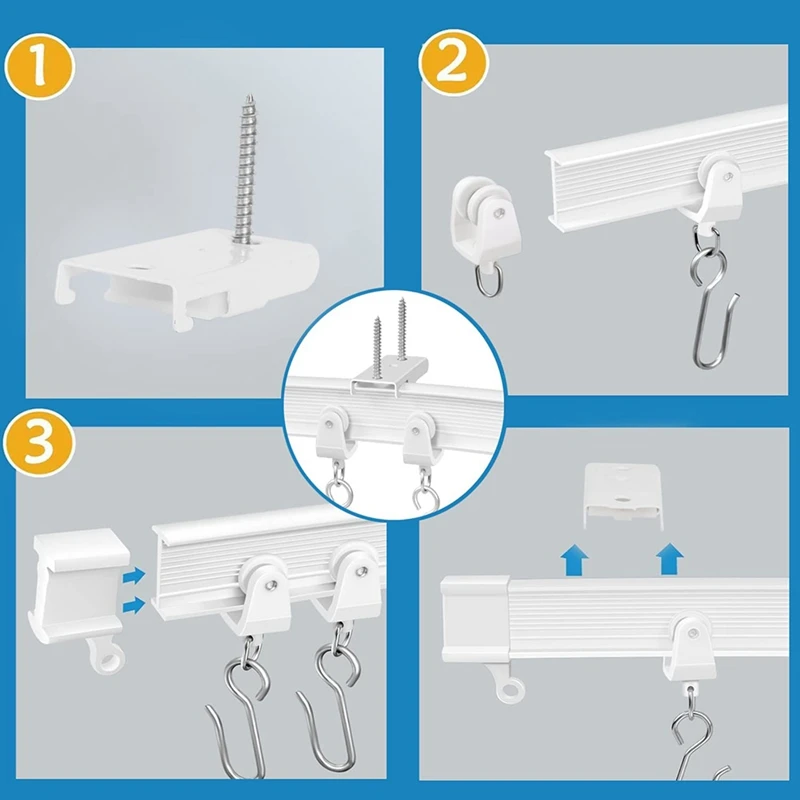 1

2

3