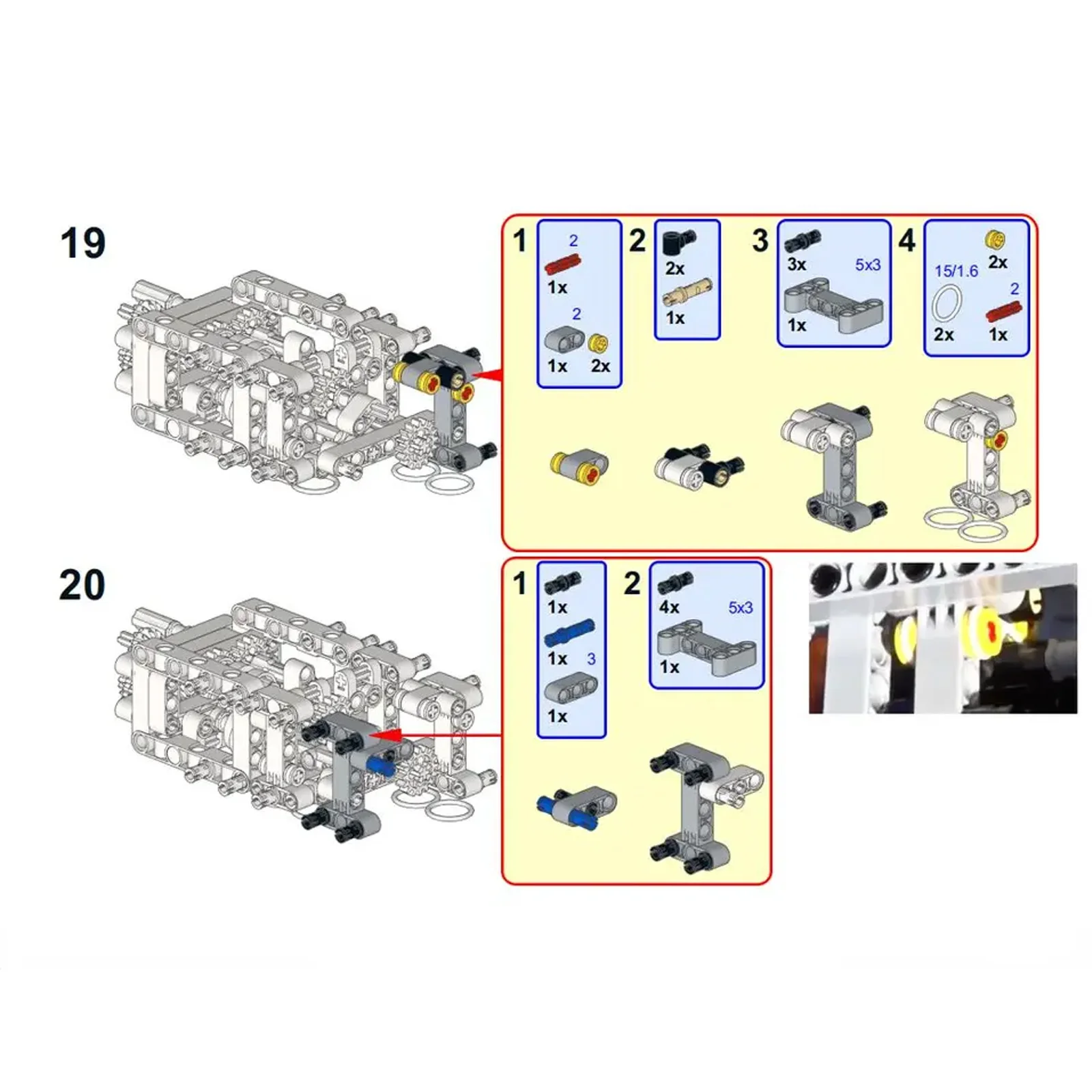 19

1
2
1x
2
1x
2x

2
2x
1x

3
3x
5x3
1x

4
2x
15/1.6
2
2x
1x

20

1
1x
1x
3
1x

2
4x
5x3
1x