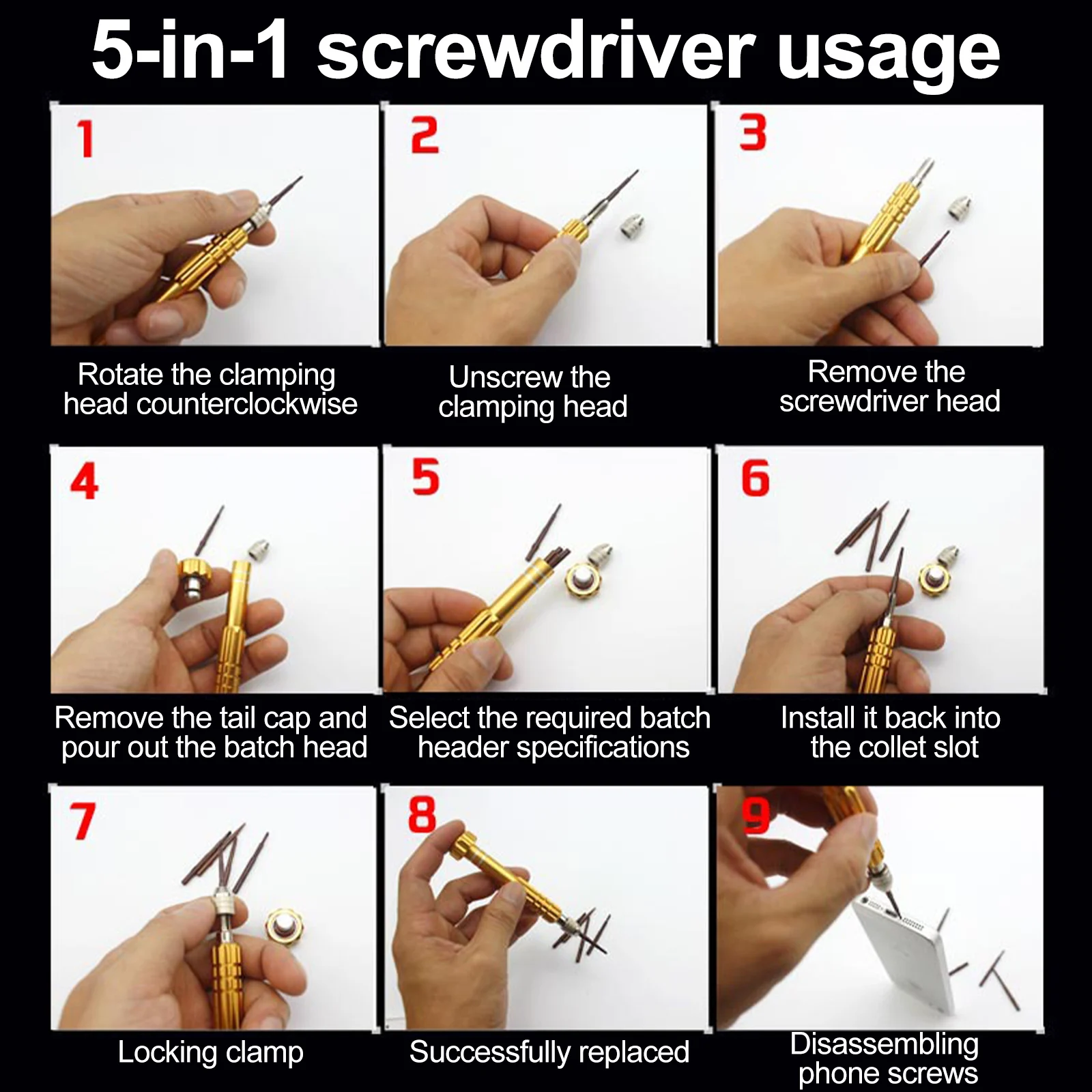 5-in-1 screwdriver usage

1

Rotate the clamping head counterclockwise

2

Unscrew the clamping head

3

Remove the screwdriver head

4

Remove the tail cap and pour out the batch head

5

Select the required batch header specifications

6

Install it back into the collet slot

7

Locking clamp

8

Successfully replaced

9

Disassembling phone screws