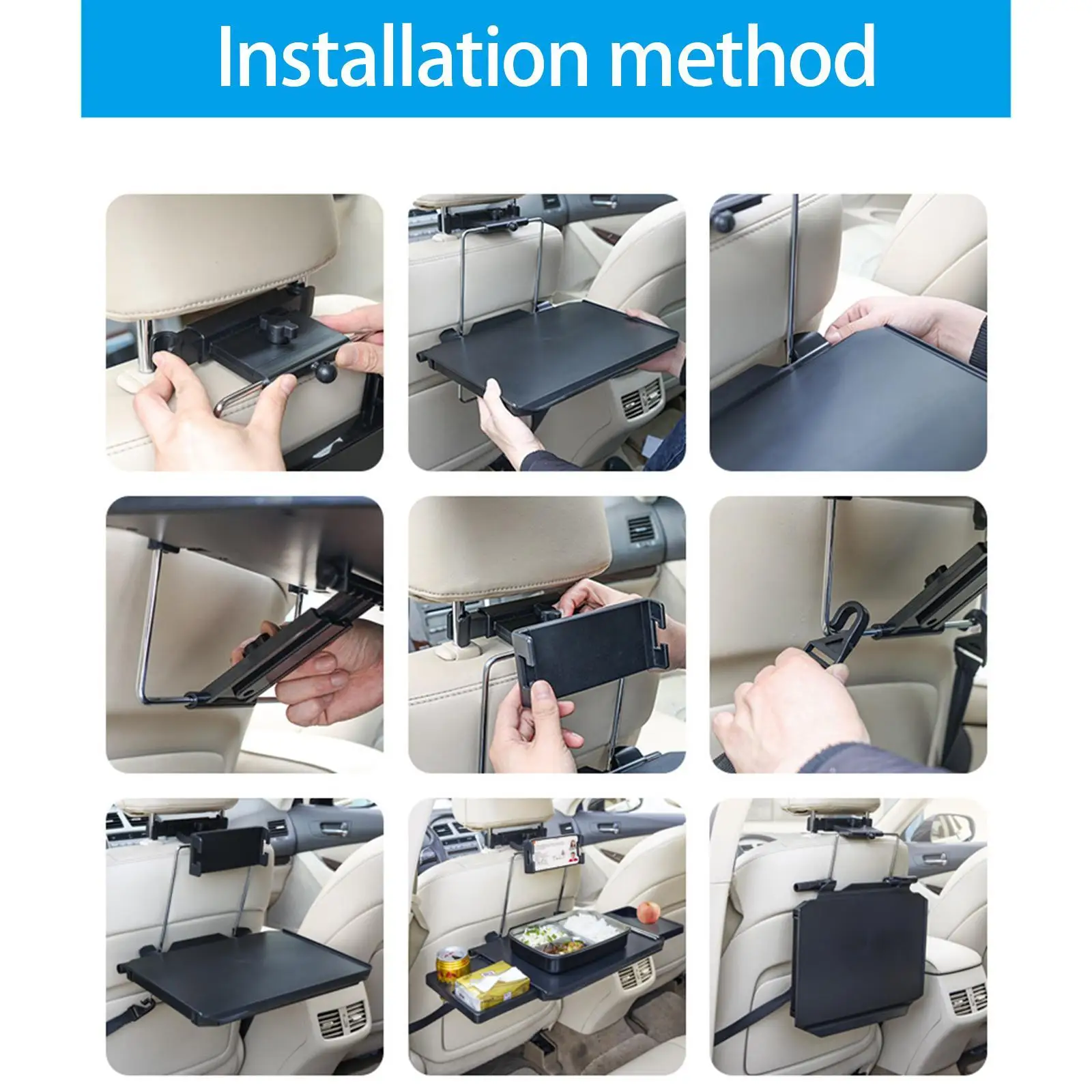 Installation method