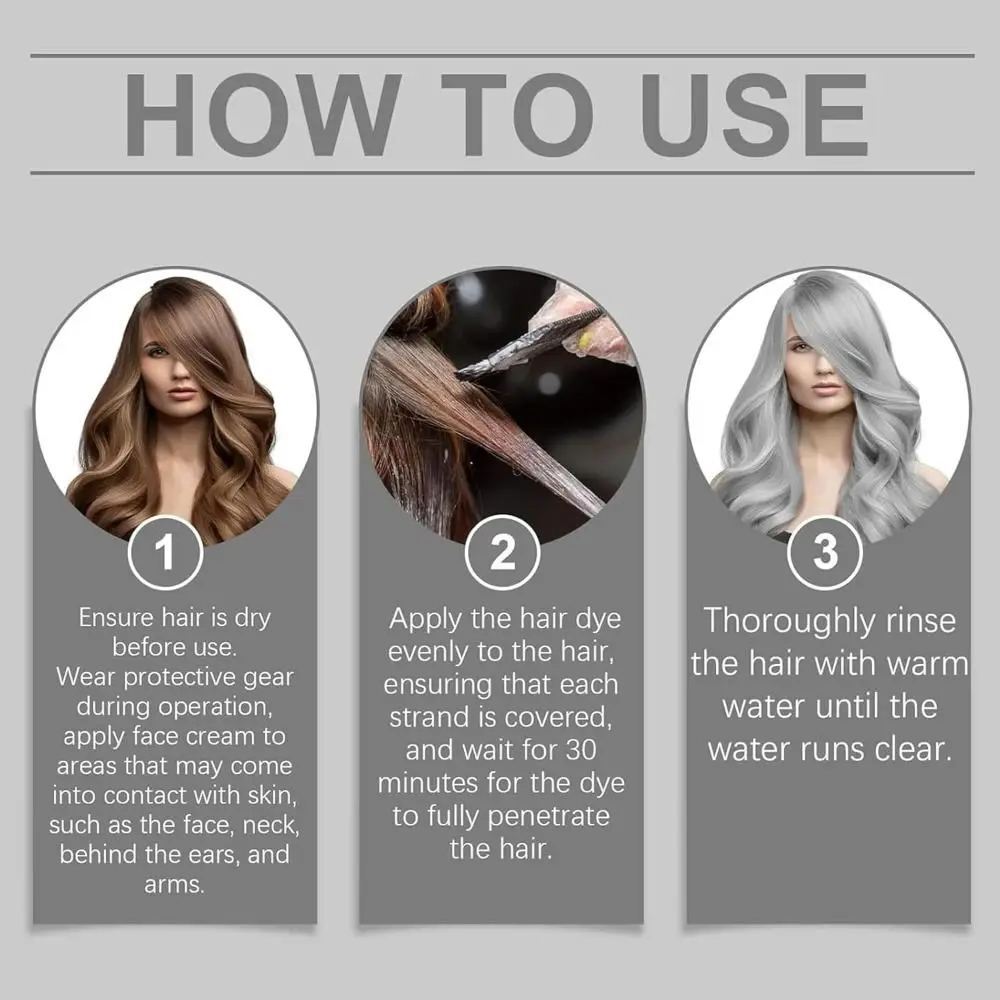 HOW TO USE

1

Ensure hair is dry before use.
Wear protective gear during operation, apply face cream to areas that may come into contact with skin, such as the face, neck, behind the ears, and arms.

2

Apply the hair dye evenly to the hair, ensuring that each strand is covered, and wait for 30 minutes for the dye to fully penetrate the hair.

3

Thoroughly rinse the hair with warm water until the water runs clear.