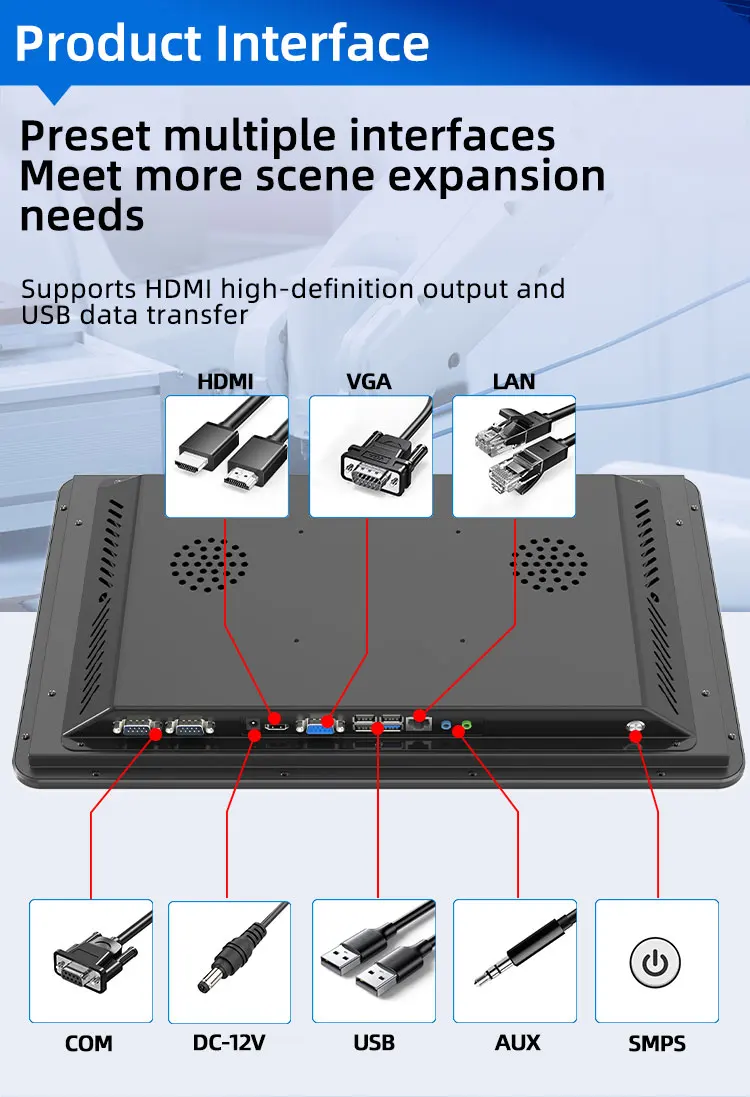 Product Interface

Preset multiple interfaces Meet more scene expansion needs

Supports HDMI high-definition output and USB data transfer

HDMI

VGA

LAN

COM

DC-12V

USB

AUX

SMPS