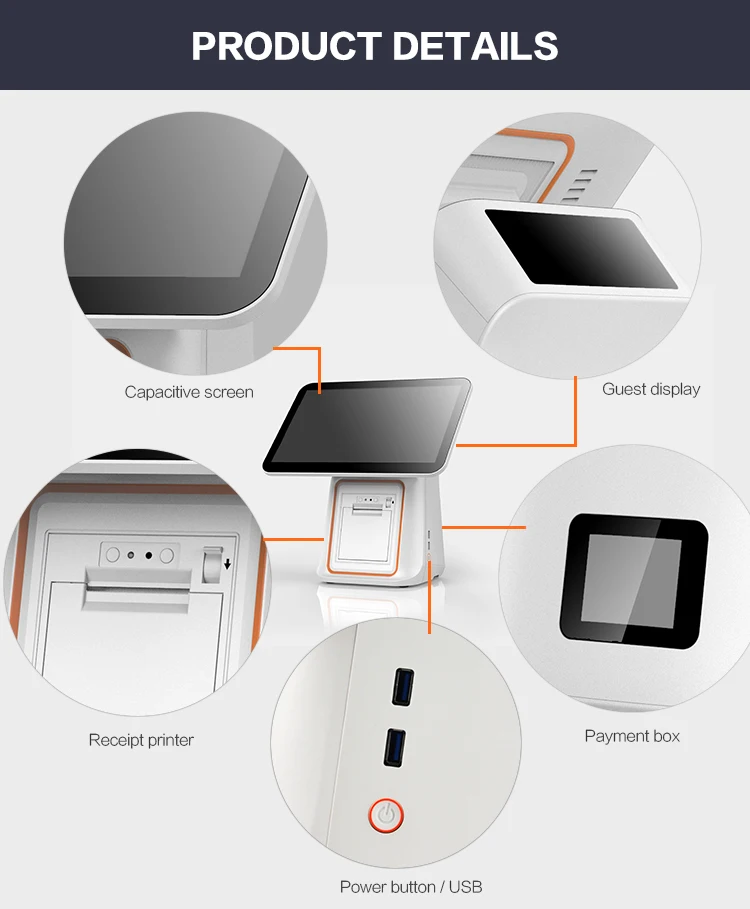 PRODUCT DETAILS

Capacitive screen

Guest display

Receipt printer

Payment box

Power button / USB