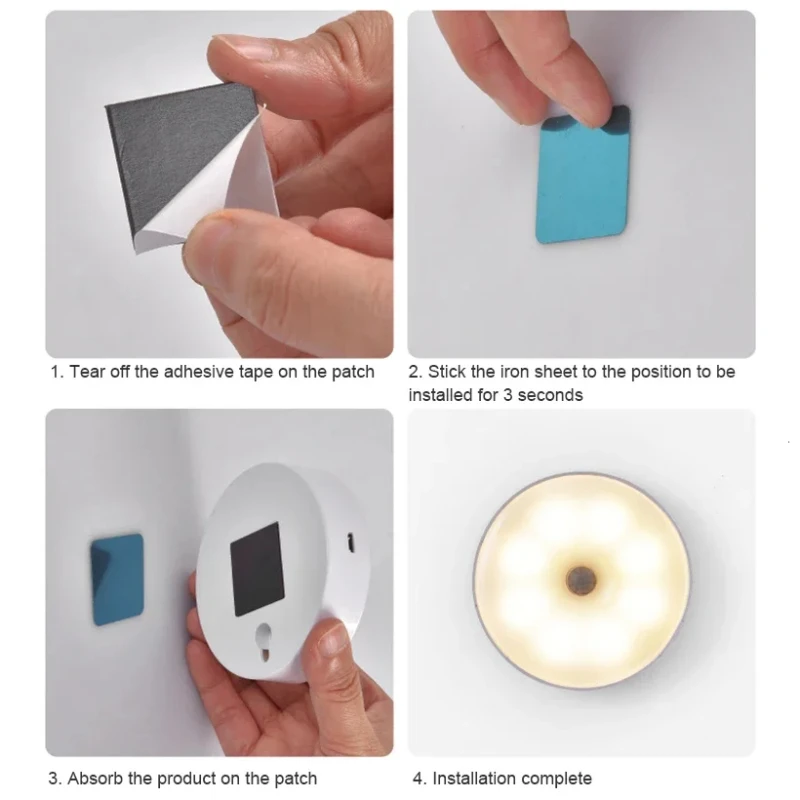 1. Tear off the adhesive tape on the patch

2. Stick the iron sheet to the position to be installed for 3 seconds

3. Absorb the product on the patch

4. Installation complete