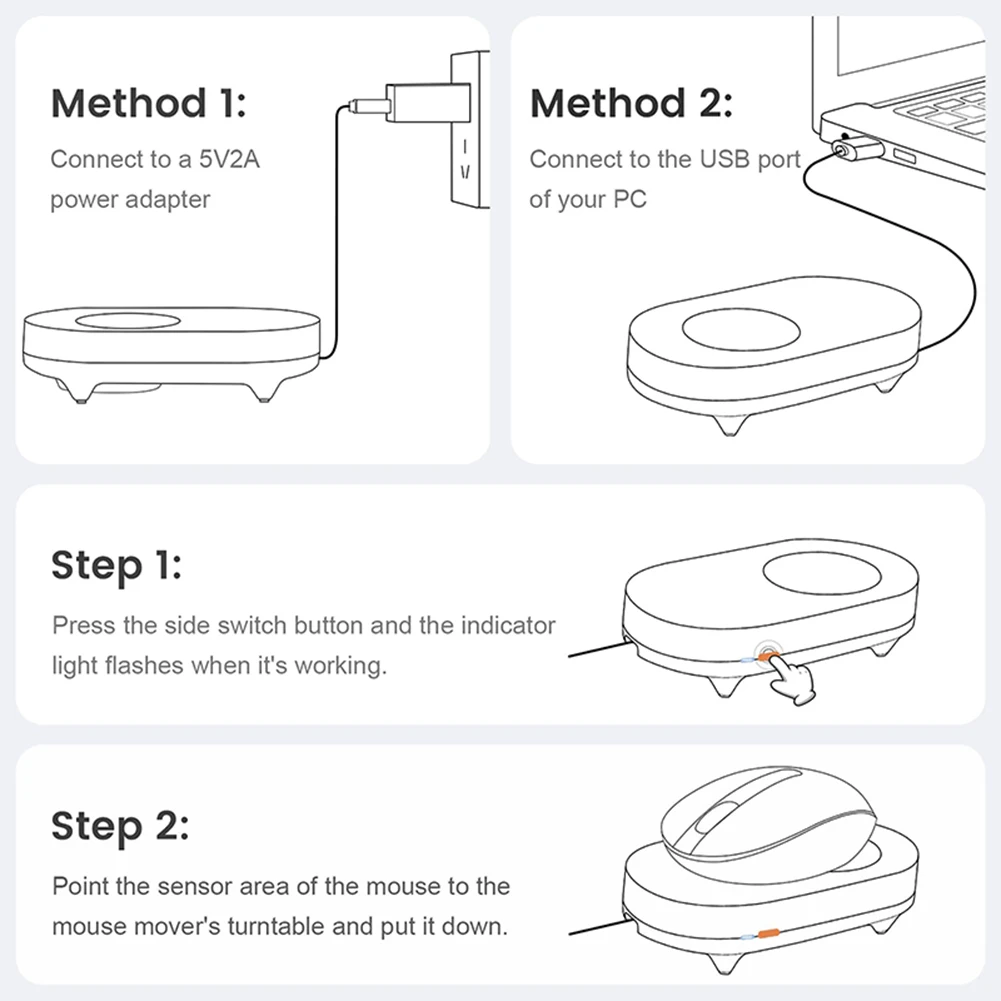 Method 1:

Connect to a 5V2A power adapter

Method 2:

Connect to the USB port of your PC

Step 1:

Press the side switch button and the indicator light flashes when it's working.

Step 2:

Point the sensor area of the mouse to the mouse mover's turntable and put it down.