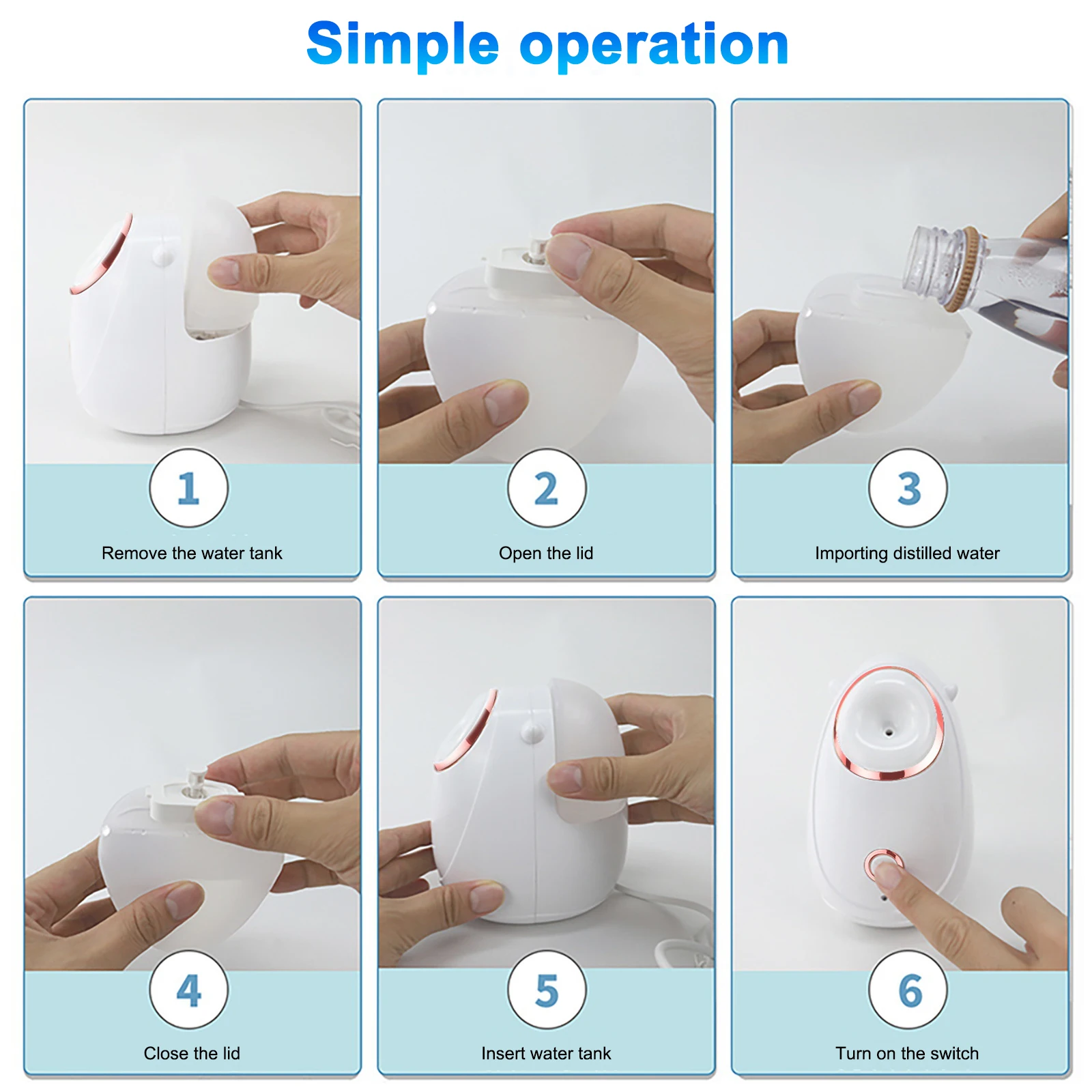 Simple operation

1
Remove the water tank

2
Open the lid

3
Importing distilled water

4
Close the lid

5
Insert water tank

6
Turn on the switch