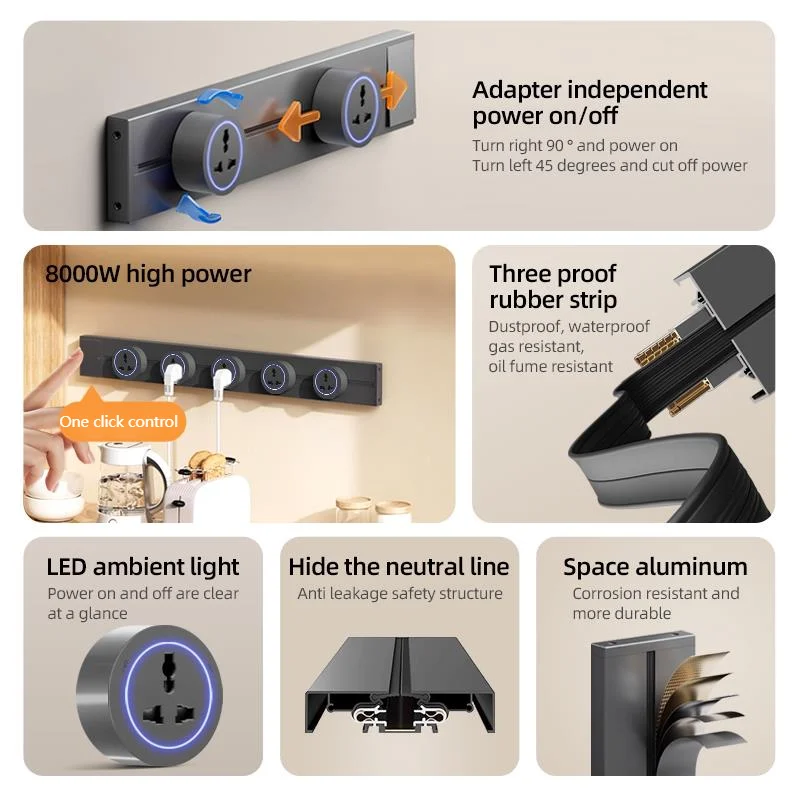 Adapter independent power on/off

Turn right 90 ° and power on
Turn left 45 degrees and cut off power

8000W high power

One click control

Three proof rubber strip

Dustproof, waterproof gas resistant, oil fume resistant

LED ambient light

Power on and off are clear at a glance

Hide the neutral line

Anti leakage safety structure

Space aluminum

Corrosion resistant and more durable