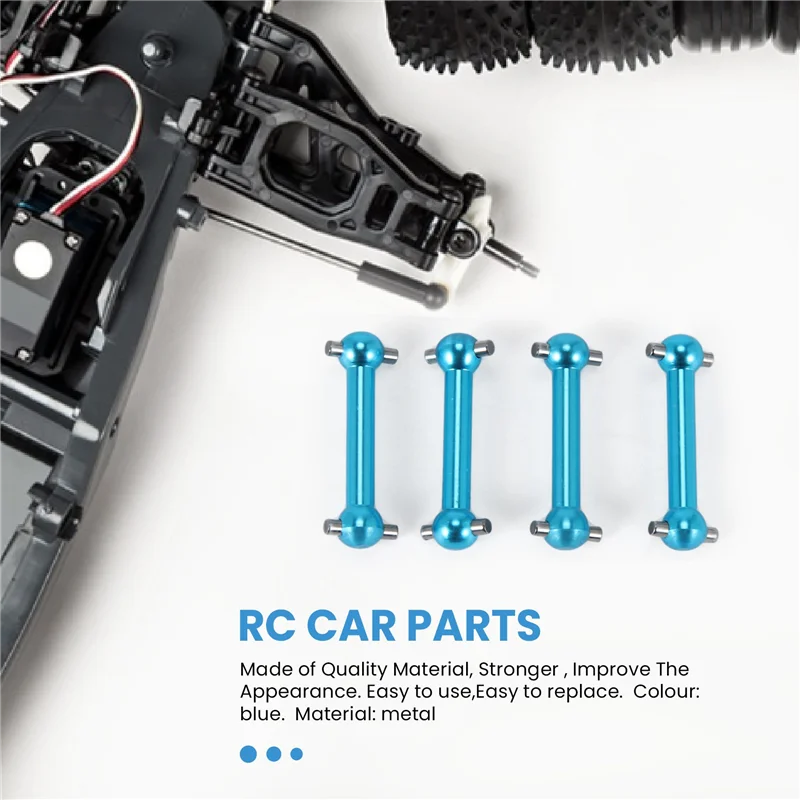 RC CAR PARTS

Made of Quality Material, Stronger , Improve The Appearance. Easy to use,Easy to replace. Colour: blue. Material: metal