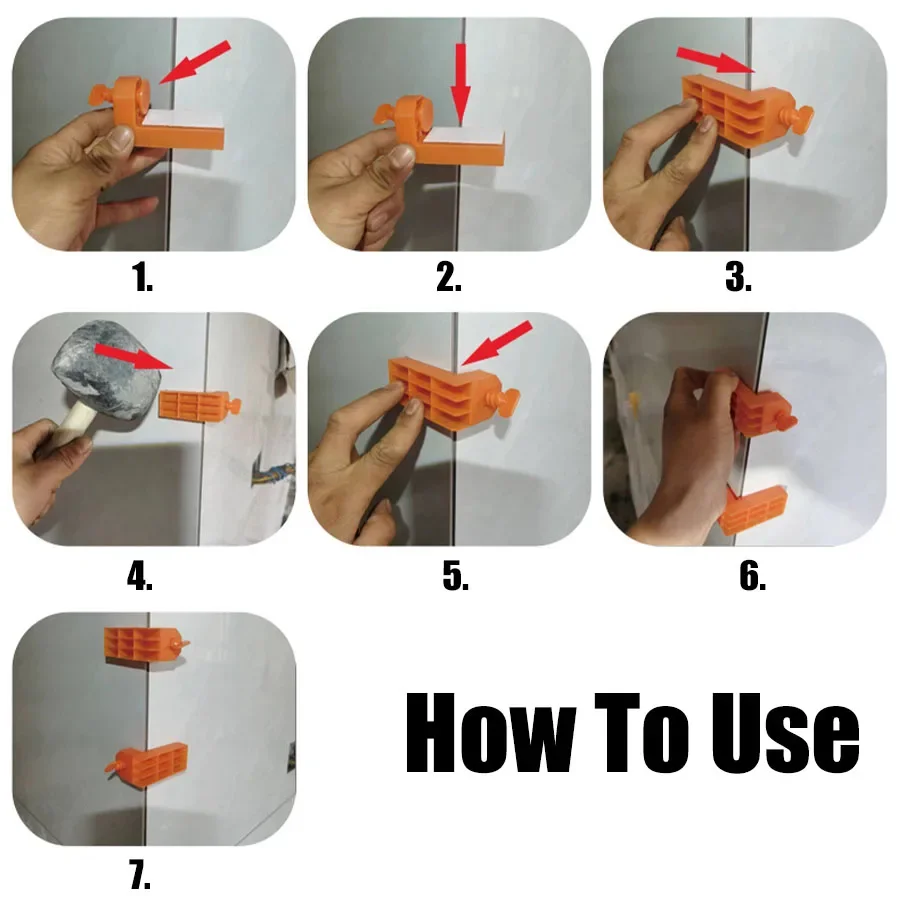 1.

2.

3.

4.

5.

6.

7.

How To Use